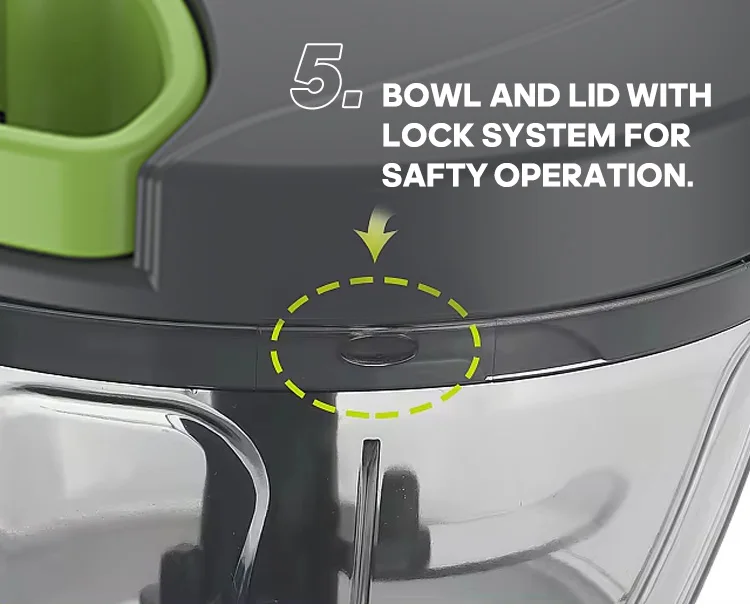 5. BOWL AND LID WITH LOCK SYSTEM FOR SAFTY OPERATION.