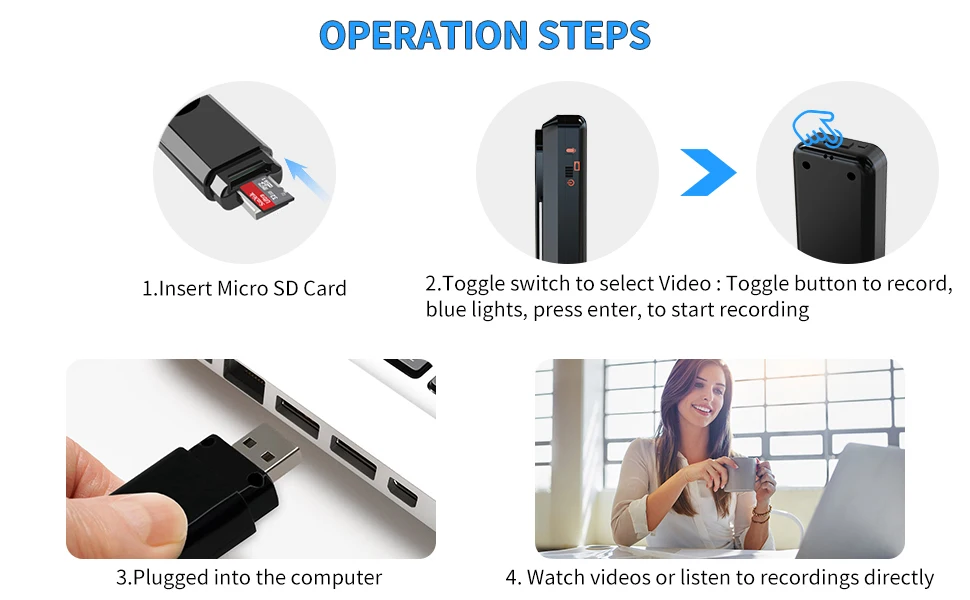 OPERATION STEPS

1.Insert Micro SD Card

2.Toggle switch to select Video : Toggle button to record, blue lights, press enter, to start recording

3.Plugged into the computer

4. Watch videos or listen to recordings directly