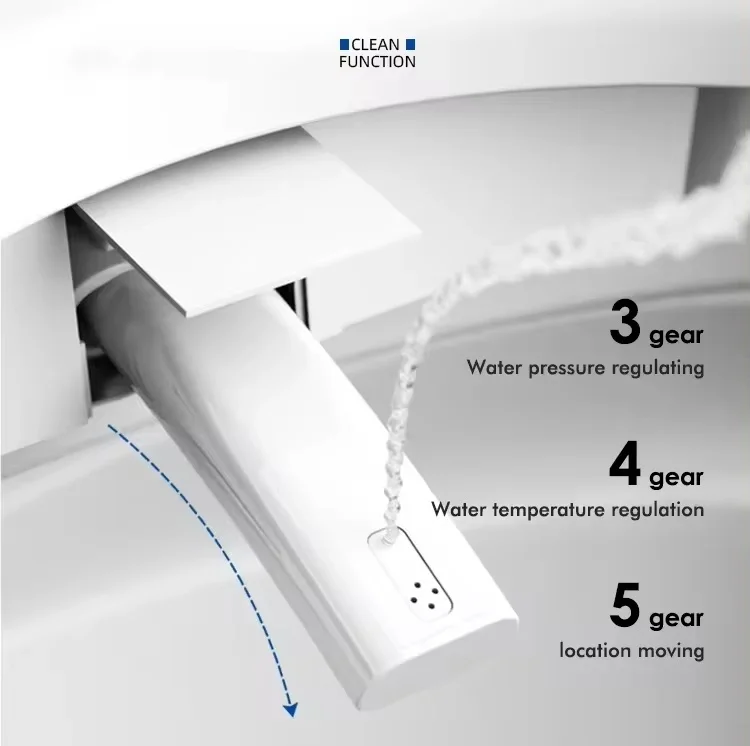 CLEAN FUNCTION

3 gear
Water pressure regulating

4 gear
Water temperature regulation

5 gear
location moving