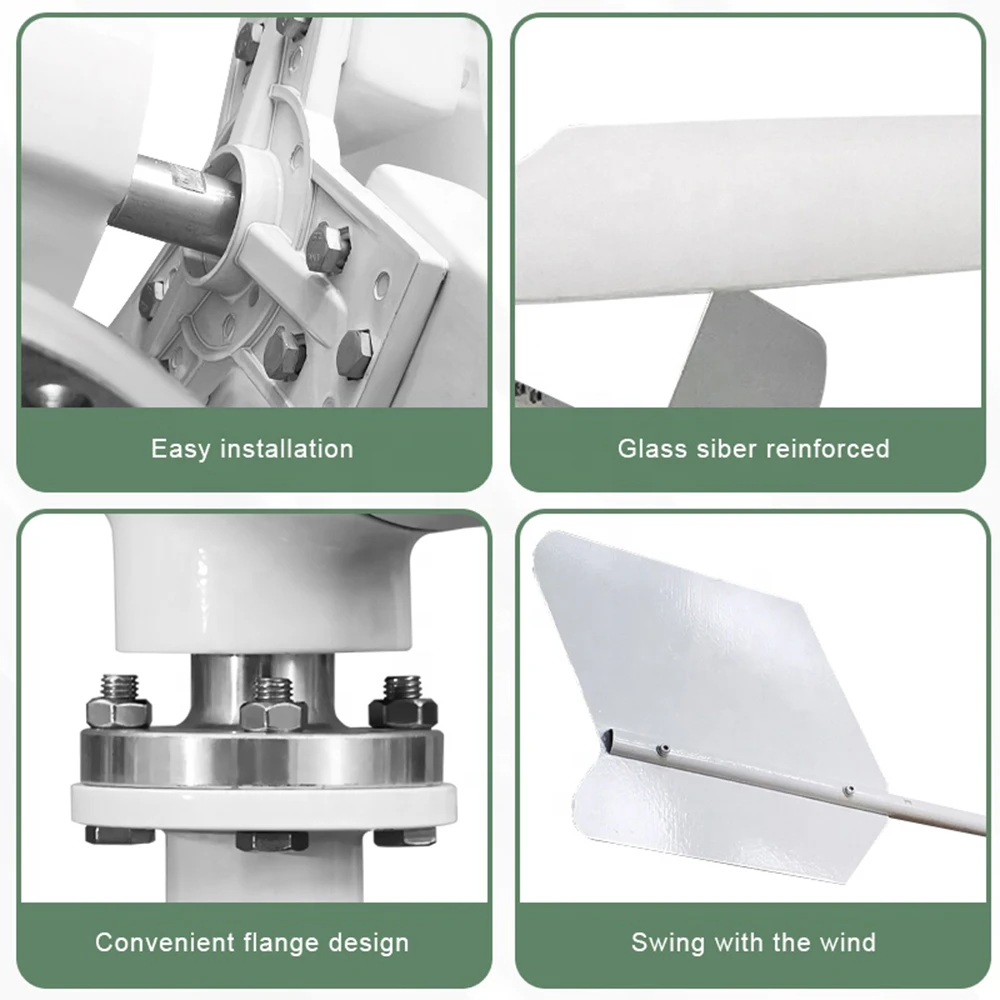 Easy installation

Glass siber reinforced

Convenient flange design

Swing with the wind