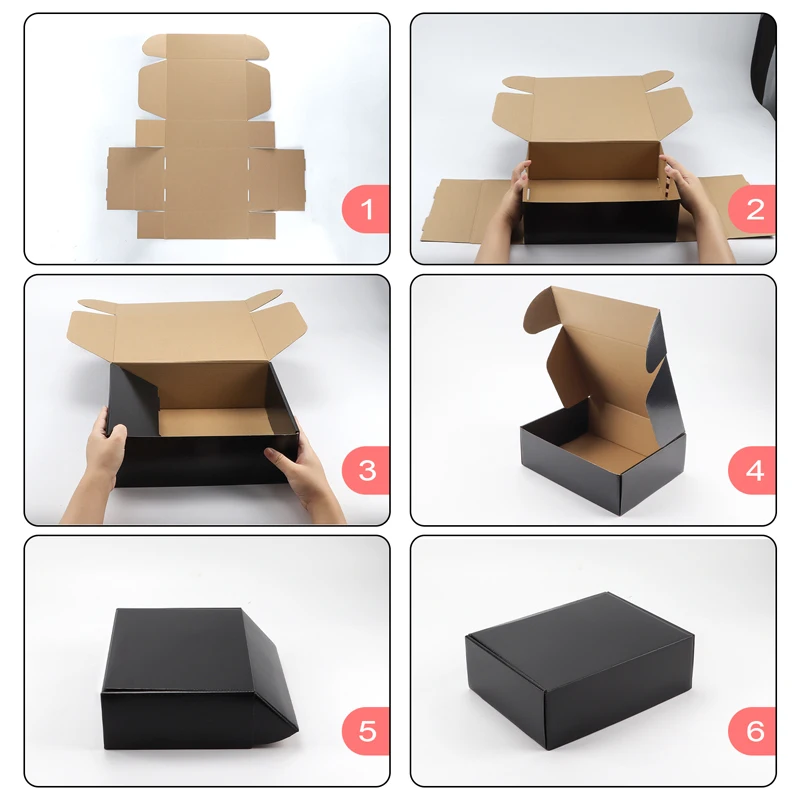 1

2

3

4

5

6