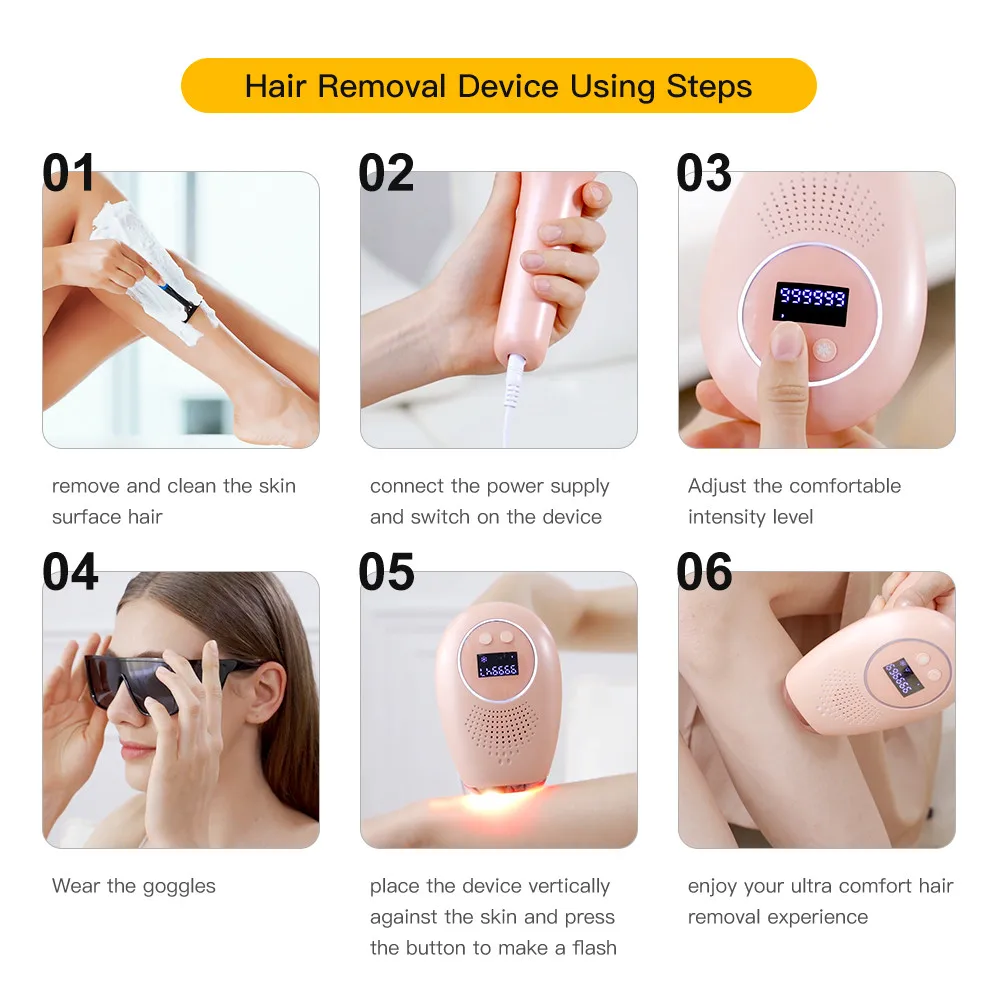 Hair Removal Device Using Steps

01

remove and clean the skin surface hair

02

connect the power supply and switch on the device

03

999999

Adjust the comfortable intensity level

04

Wear the goggles

05

place the device vertically against the skin and press the button to make a flash

06

enjoy your ultra comfort hair removal experience