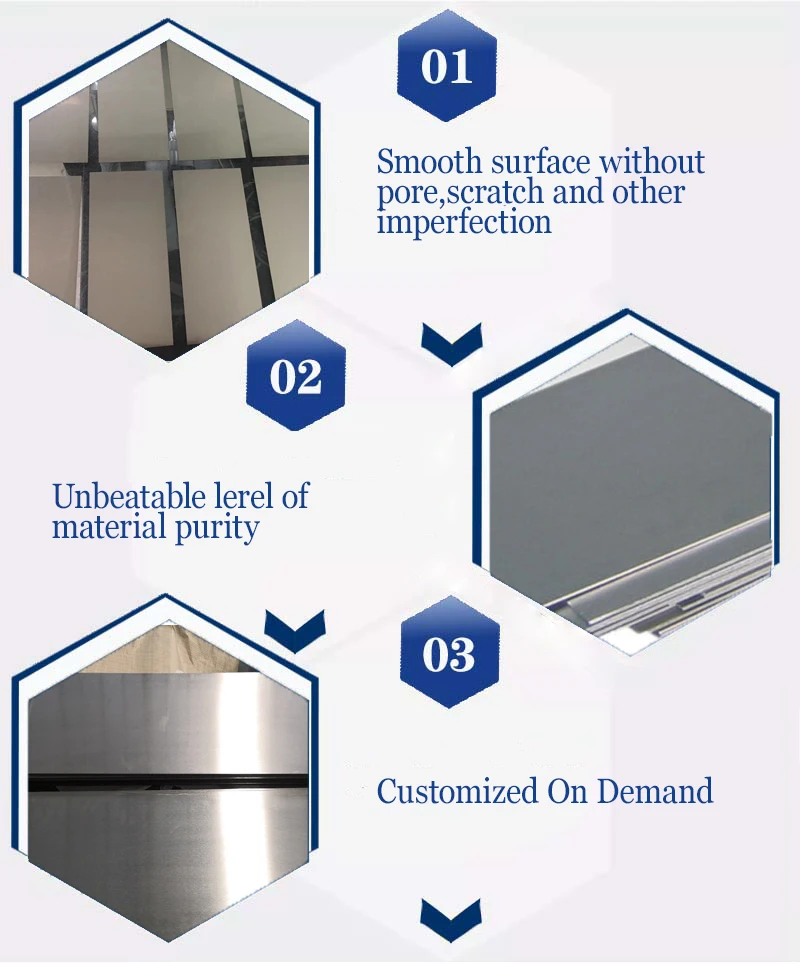 01

Smooth surface without pore,scratch and other imperfection

02

Unbeatable lerel of material purity

03

Customized On Demand