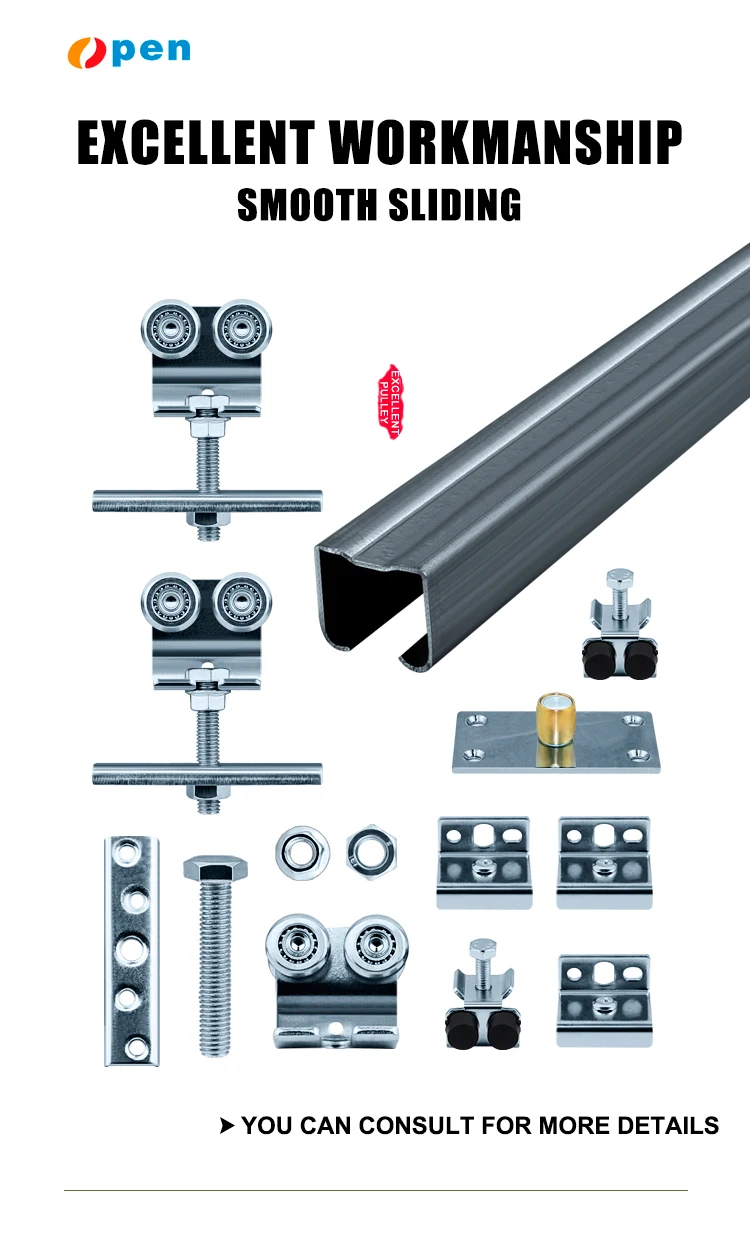 Open

EXCELLENT WORKMANSHIP
SMOOTH SLIDING

EXCELLENT PULLEY

➤ YOU CAN CONSULT FOR MORE DETAILS