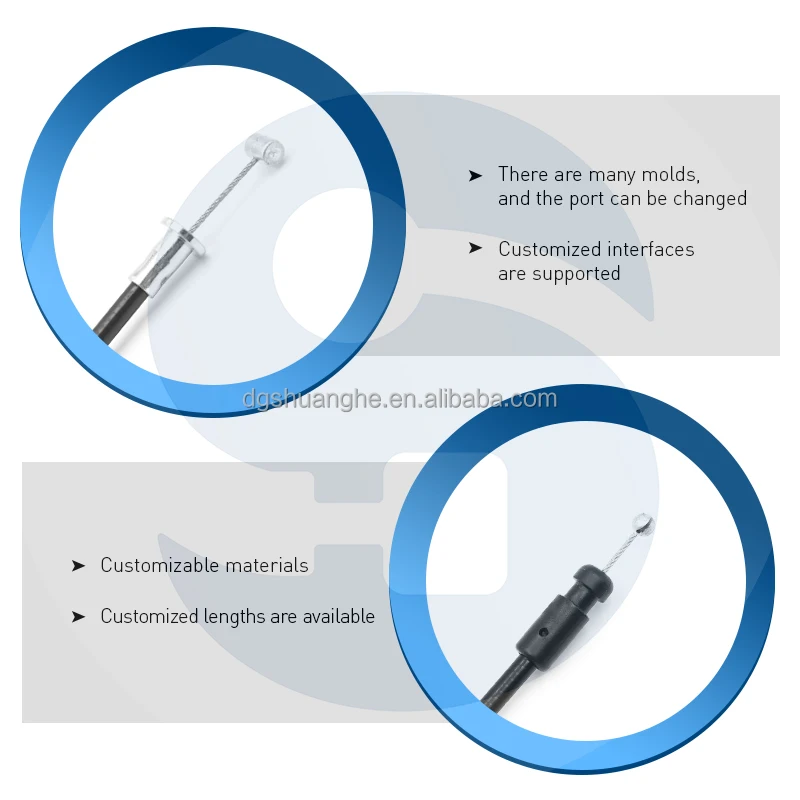 ➤ There are many molds, and the port can be changed

➤ Customized interfaces are supported

dgshuanghe.en.alibaba.com

➤ Customizable materials

➤ Customized lengths are available