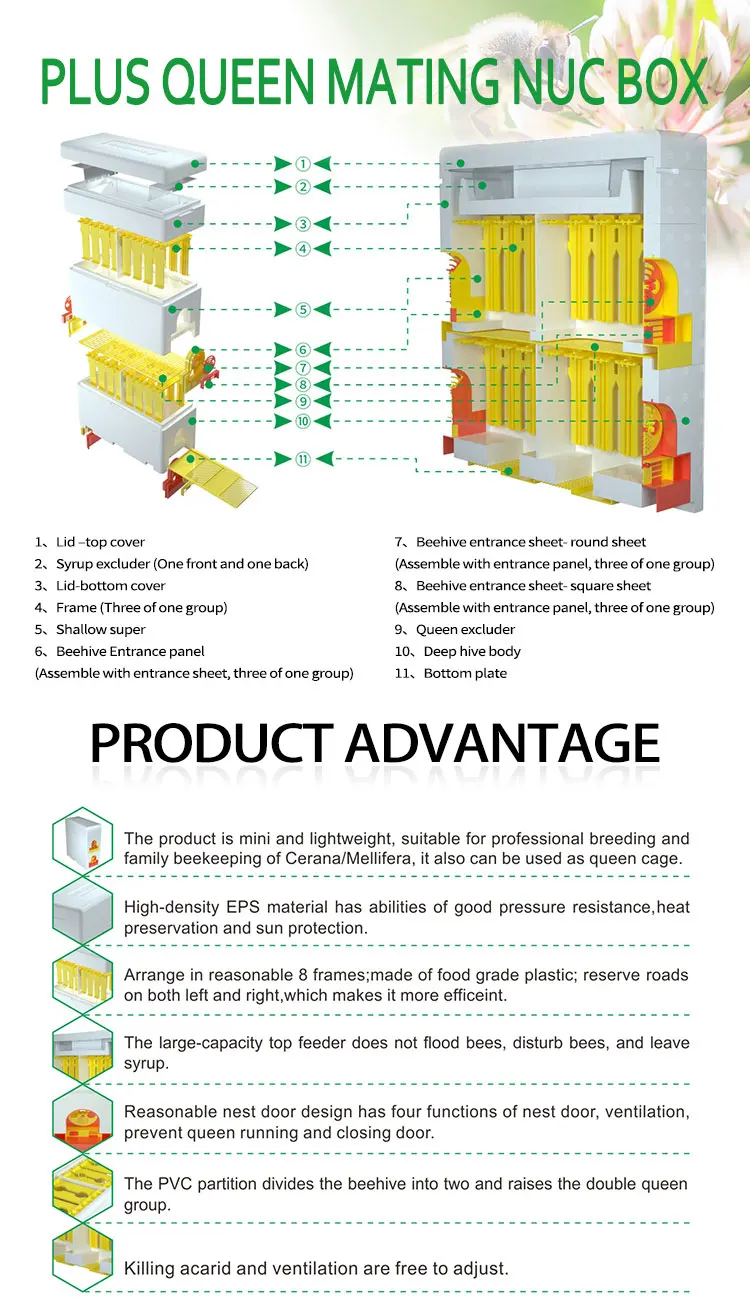 PLUS QUEEN MATING NUC BOX

①
②
③
④
⑤
⑥
⑦
⑧
⑨
⑩
⑪

1、Lid –top cover
2、Syrup excluder (One front and one back)
3、Lid-bottom cover
4、Frame (Three of one group)
5、Shallow super
6、Beehive Entrance panel
(Assemble with entrance sheet, three of one group)

7、Beehive entrance sheet- round sheet
(Assemble with entrance panel, three of one group)
8、Beehive entrance sheet- square sheet
(Assemble with entrance panel, three of one group)
9、Queen excluder
10、Deep hive body
11、Bottom plate

PRODUCT ADVANTAGE

The product is mini and lightweight, suitable for professional breeding and family beekeeping of Cerana/Mellifera, it also can be used as queen cage.

High-density EPS material has abilities of good pressure resistance,heat preservation and sun protection.

Arrange in reasonable 8 frames;made of food grade plastic; reserve roads on both left and right,which makes it more efficeint.

The large-capacity top feeder does not flood bees, disturb bees, and leave syrup.

Reasonable nest door design has four functions of nest door, ventilation, prevent queen running and closing door.

The PVC partition divides the beehive into two and raises the double queen group.

Killing acarid and ventilation are free to adjust.