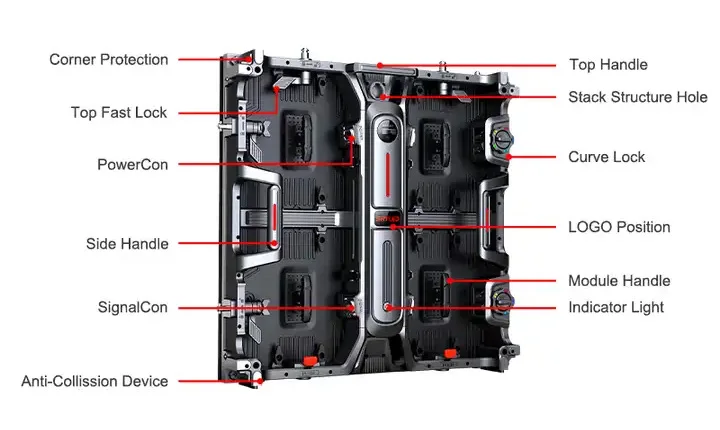 Corner Protection
Top Fast Lock
PowerCon
Side Handle
SignalCon
Anti-Collission Device
Top Handle
Stack Structure Hole
Curve Lock
LOGO Position
Module Handle
Indicator Light