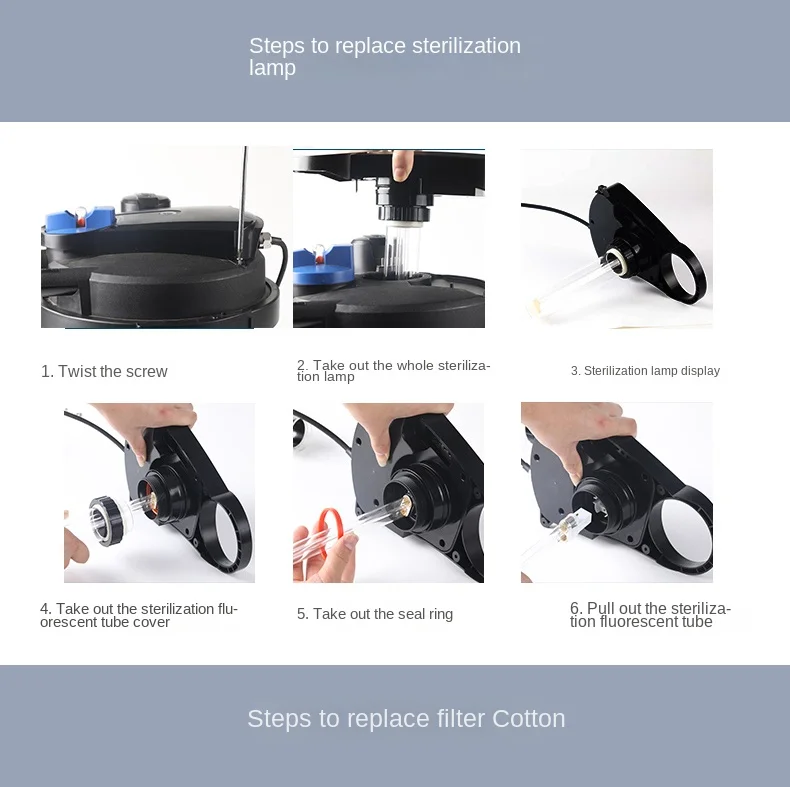 Steps to replace sterilization lamp

1. Twist the screw

2. Take out the whole sterilization lamp

3. Sterilization lamp display

4. Take out the sterilization fluorescent tube cover

5. Take out the seal ring

6. Pull out the sterilization fluorescent tube

Steps to replace filter Cotton