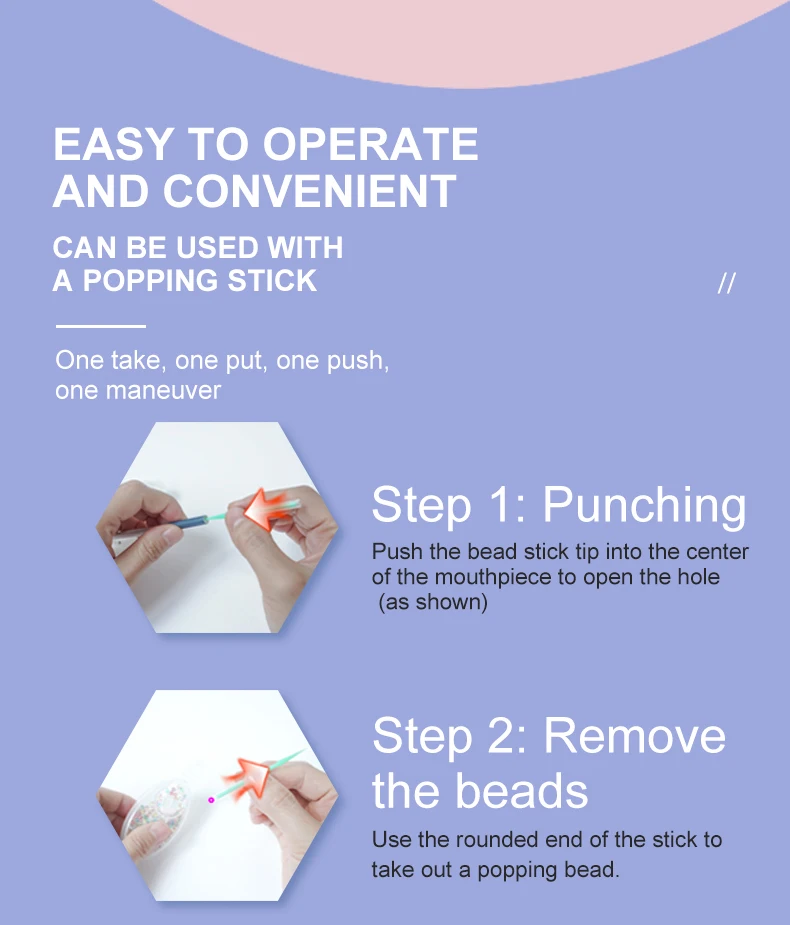 EASY TO OPERATE AND CONVENIENT

CAN BE USED WITH A POPPING STICK

//

One take, one put, one push, one maneuver

Step 1: Punching

Push the bead stick tip into the center of the mouthpiece to open the hole (as shown)

Step 2: Remove the beads

Use the rounded end of the stick to take out a popping bead.