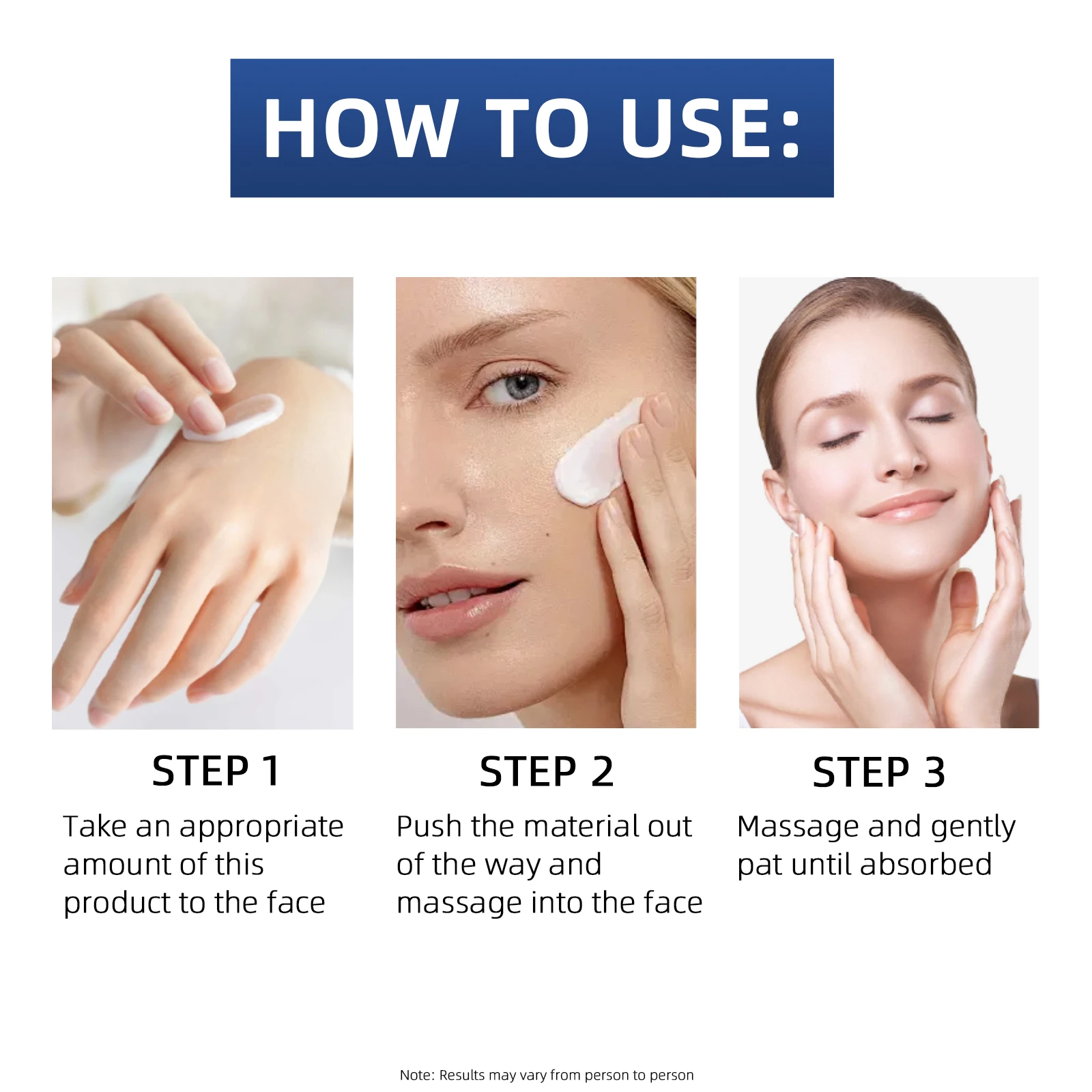 HOW TO USE:

STEP 1

Take an appropriate amount of this product to the face

STEP 2

Push the material out of the way and massage into the face

STEP 3

Massage and gently pat until absorbed

Note: Results may vary from person to person