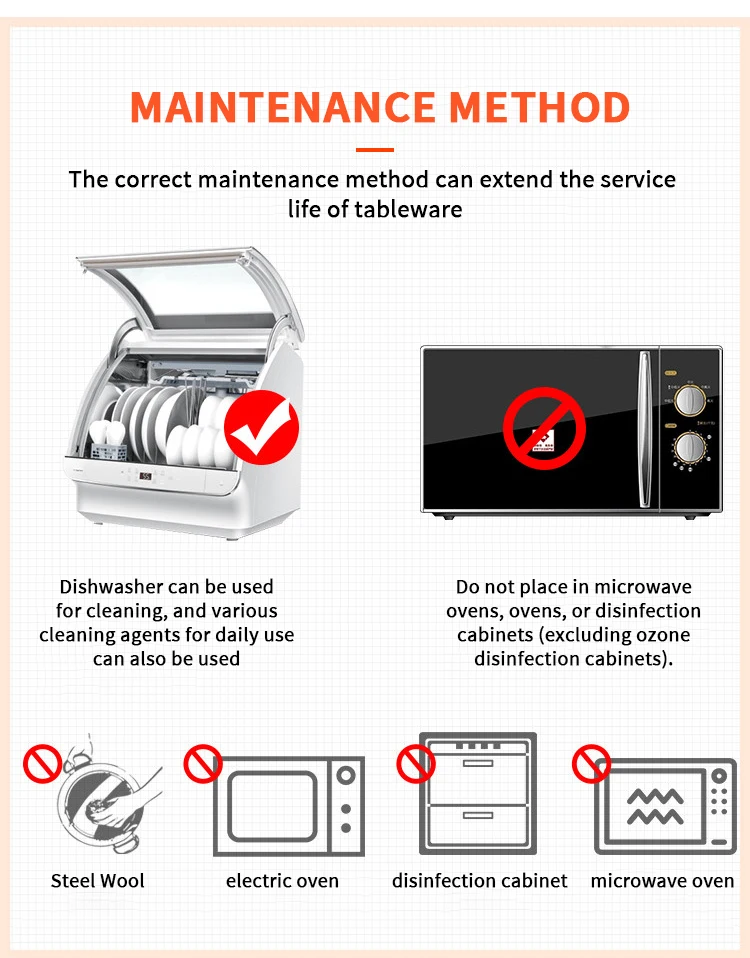 MAINTENANCE METHOD

The correct maintenance method can extend the service life of tableware

Dishwasher can be used for cleaning, and various cleaning agents for daily use can also be used

Do not place in microwave ovens, ovens, or disinfection cabinets (excluding ozone disinfection cabinets).

Steel Wool

electric oven

disinfection cabinet

microwave oven