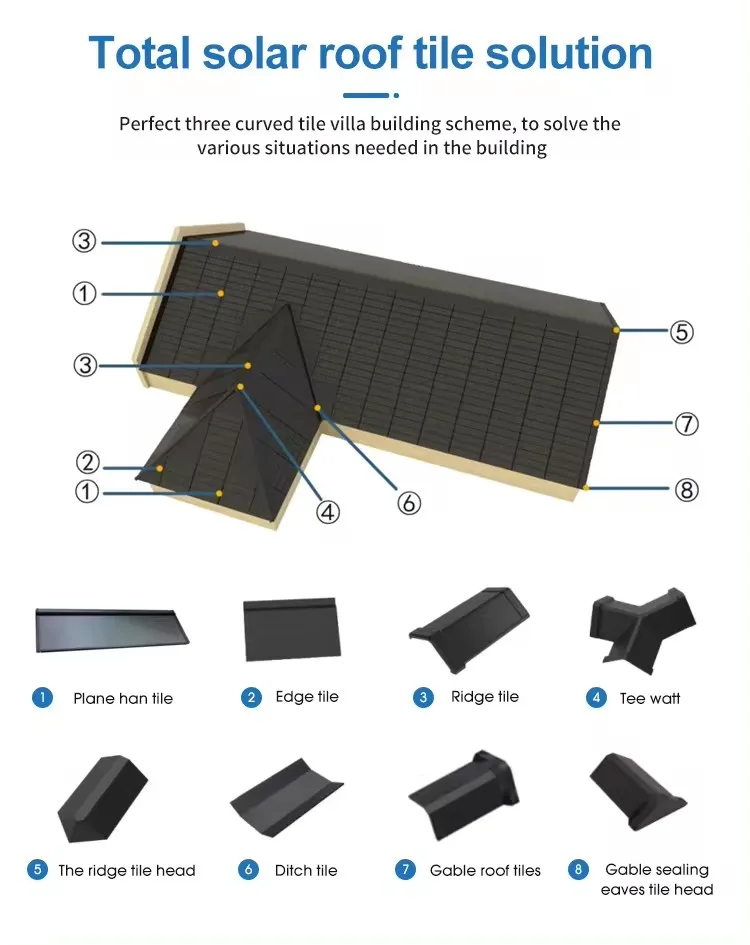 Total solar roof tile solution

Perfect three curved tile villa building scheme, to solve the various situations needed in the building

③
①
③
②
①
④
⑥
⑤
⑦
⑧

1 Plane han tile
2 Edge tile
3 Ridge tile
4 Tee watt

5 The ridge tile head
6 Ditch tile
7 Gable roof tiles
8 Gable sealing eaves tile head