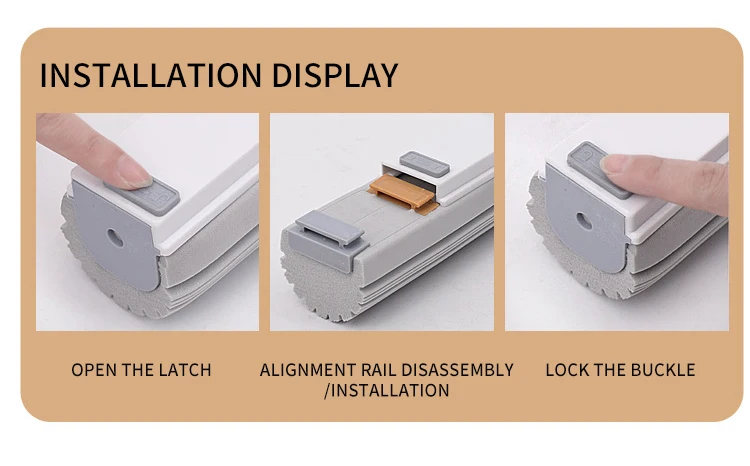 INSTALLATION DISPLAY

OPEN THE LATCH

ALIGNMENT RAIL DISASSEMBLY /INSTALLATION

LOCK THE BUCKLE