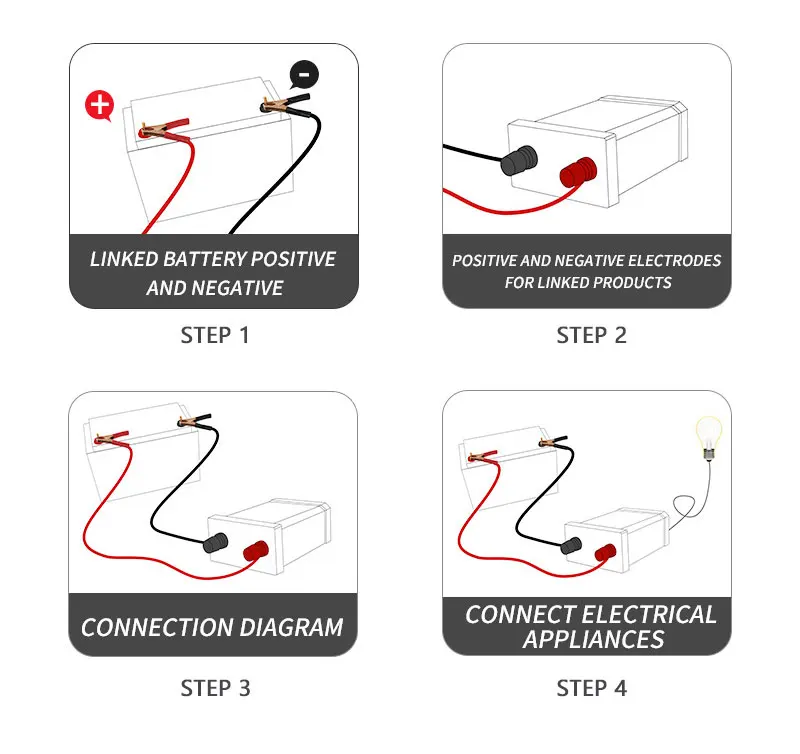 +
-
LINKED BATTERY POSITIVE AND NEGATIVE

STEP 1

POSITIVE AND NEGATIVE ELECTRODES FOR LINKED PRODUCTS

STEP 2

CONNECTION DIAGRAM

STEP 3

CONNECT ELECTRICAL APPLIANCES

STEP 4