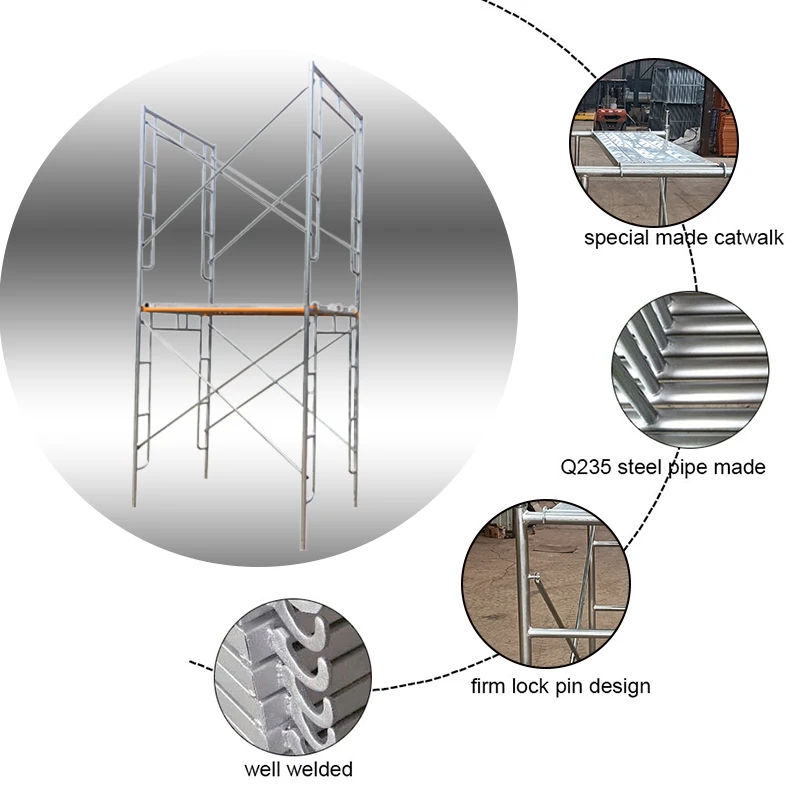 special made catwalk

Q235 steel pipe made

firm lock pin design

well welded