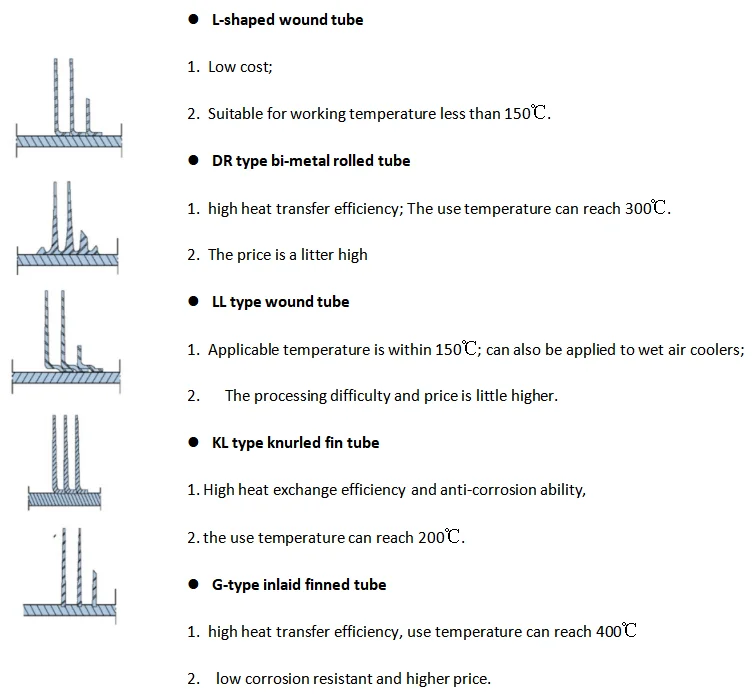 ● L-shaped wound tube

1. Low cost;

2. Suitable for working temperature less than 150℃.

● DR type bi-metal rolled tube

1. high heat transfer efficiency; The use temperature can reach 300℃.

2. The price is a litter high

● LL type wound tube

1. Applicable temperature is within 150℃; can also be applied to wet air coolers;

2. The processing difficulty and price is little higher.

● KL type knurled fin tube

1. High heat exchange efficiency and anti-corrosion ability,

2. the use temperature can reach 200℃.

● G-type inlaid finned tube

1. high heat transfer efficiency, use temperature can reach 400℃

2. low corrosion resistant and higher price.