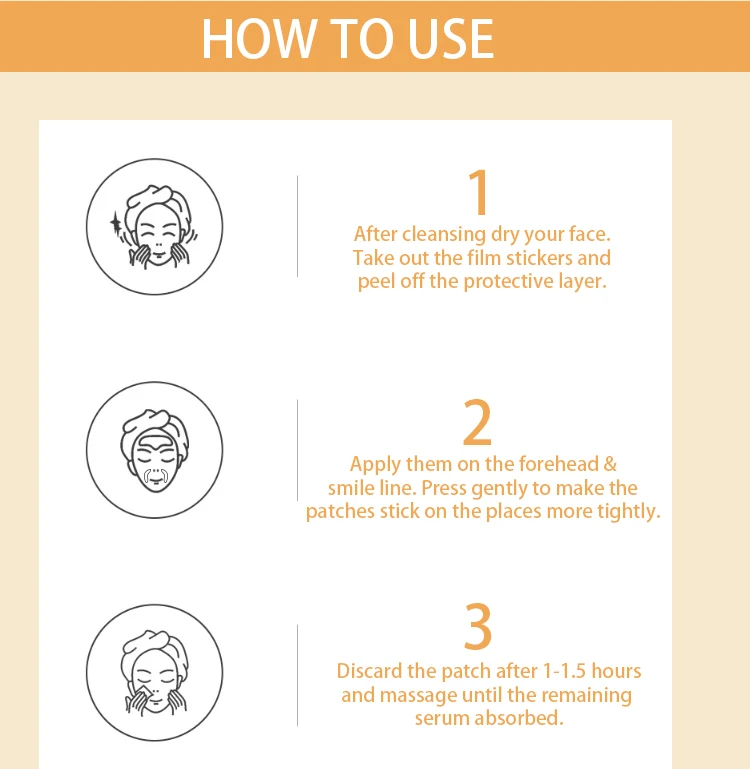 HOW TO USE

1

After cleansing dry your face. Take out the film stickers and peel off the protective layer.

2

Apply them on the forehead & smile line. Press gently to make the patches stick on the places more tightly.

3

Discard the patch after 1-1.5 hours and massage until the remaining serum absorbed.