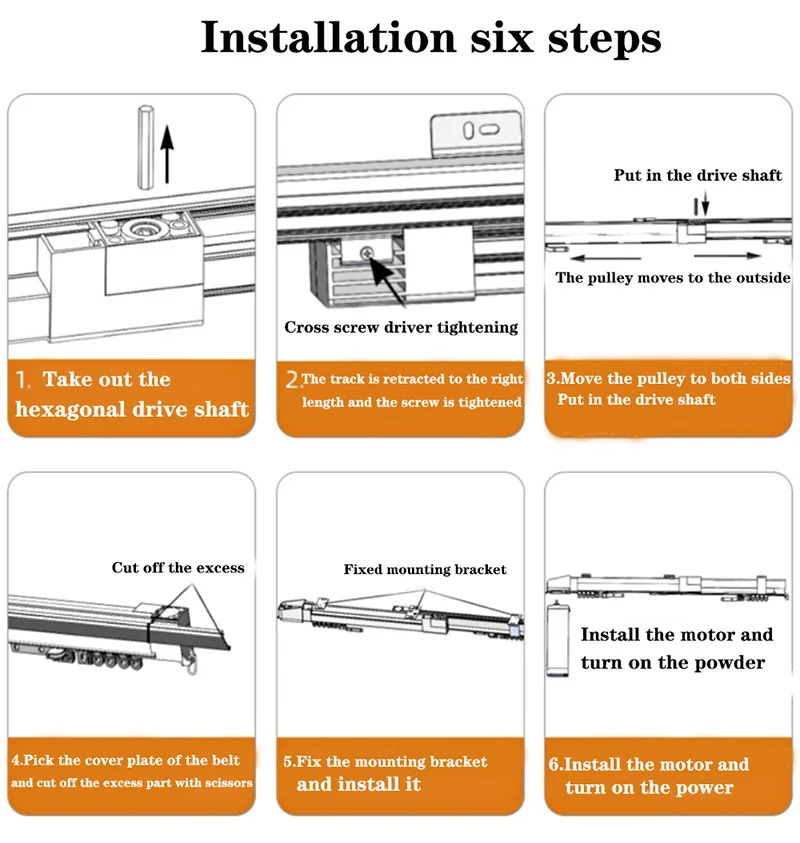 Installation six steps

1. Take out the hexagonal drive shaft

Cross screw driver tightening

2.The track is retracted to the right length and the screw is tightened

Put in the drive shaft

The pulley moves to the outside

3.Move the pulley to both sides Put in the drive shaft

Cut off the excess

4.Pick the cover plate of the belt and cut off the excess part with scissors

Fixed mounting bracket

5.Fix the mounting bracket and install it

Install the motor and turn on the powder

6.Install the motor and turn on the power