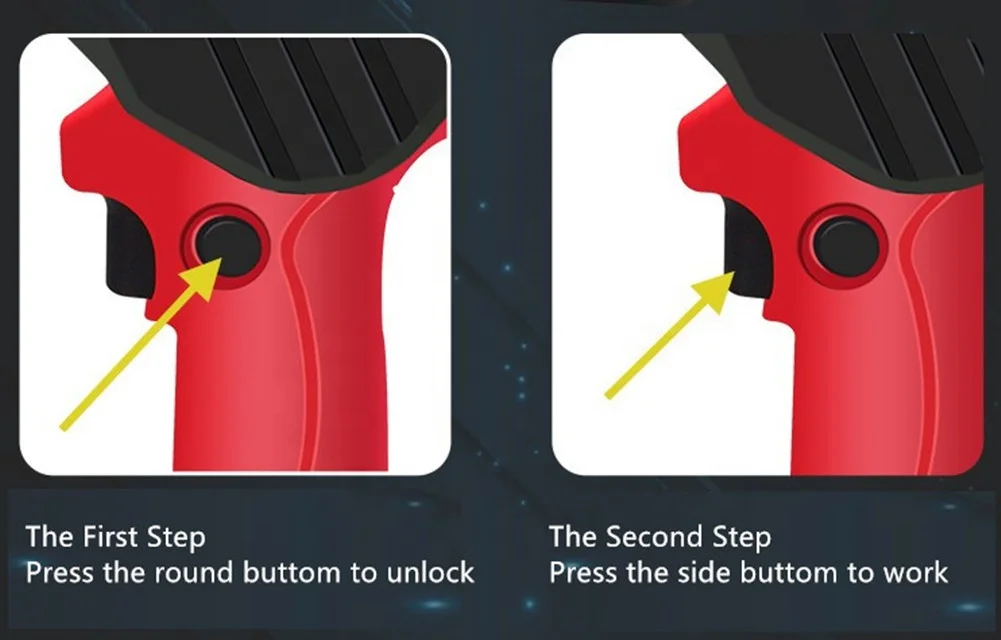 The First Step
Press the round buttom to unlock

The Second Step
Press the side buttom to work