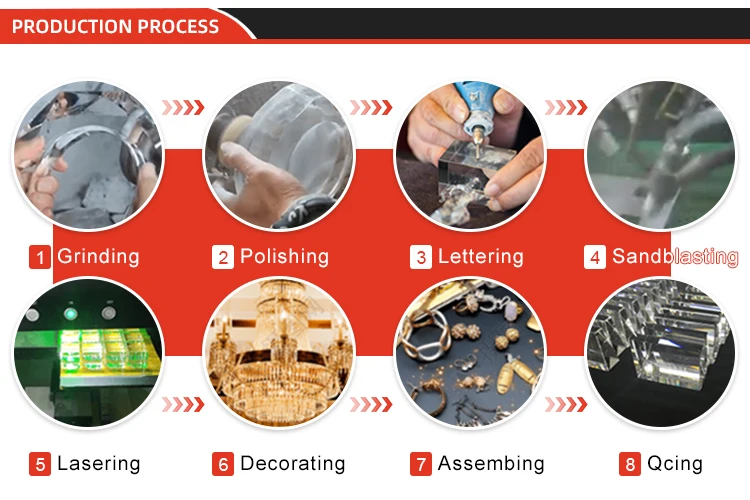 PRODUCTION PROCESS

1 Grinding

2 Polishing

3 Lettering

4 Sandblasting

5 Lasering

6 Decorating

7 Assembing

8 Qcing