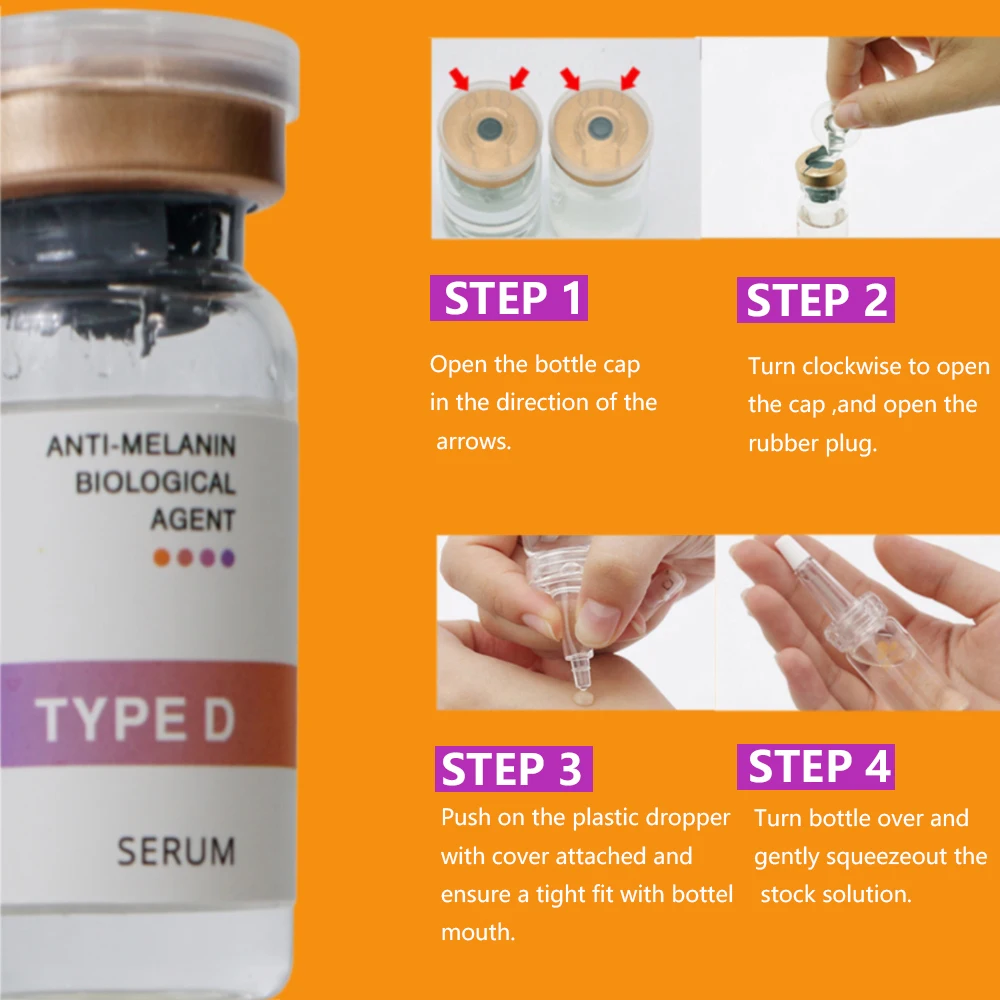 ANTI-MELANIN BIOLOGICAL AGENT

TYPE D

SERUM

STEP 1

Open the bottle cap in the direction of the arrows.

STEP 2

Turn clockwise to open the cap ,and open the rubber plug.

STEP 3

Push on the plastic dropper with cover attached and ensure a tight fit with bottel mouth.

STEP 4

Turn bottle over and gently squeezeout the stock solution.