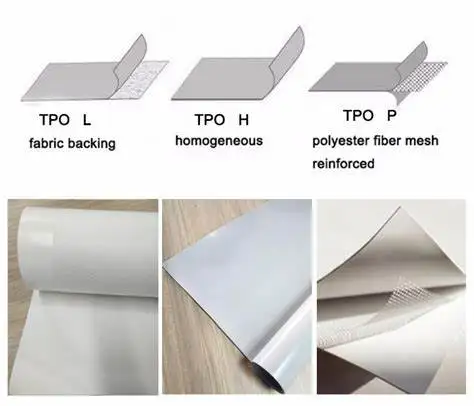 TPO L
fabric backing

TPO H
homogeneous

TPO P
polyester fiber mesh reinforced