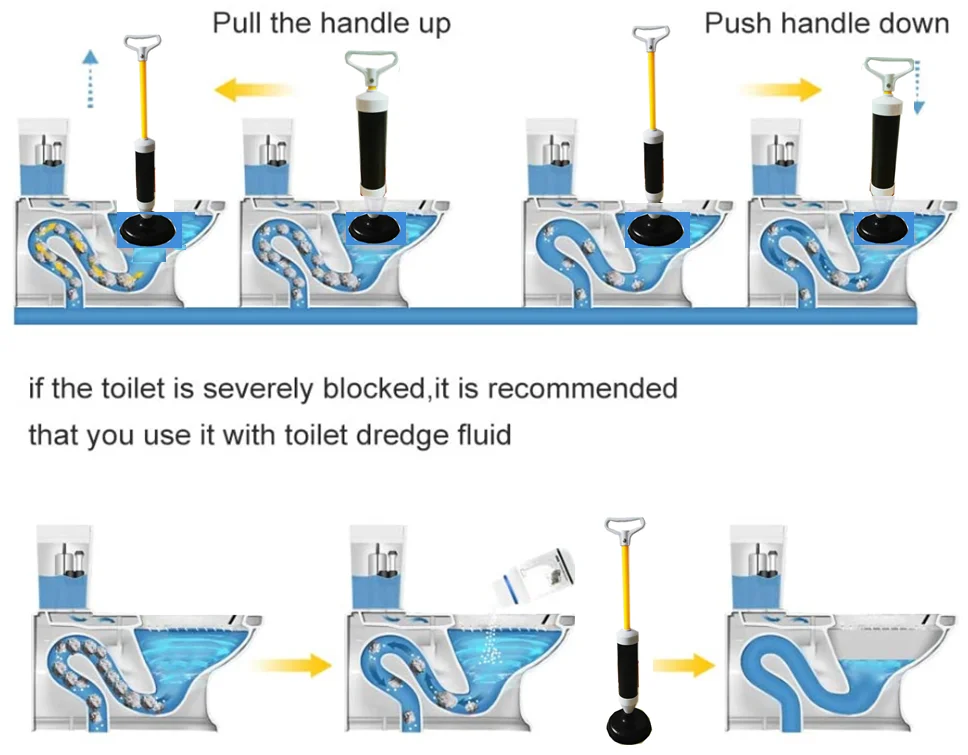 Pull the handle up

Push handle down

if the toilet is severely blocked,it is recommended that you use it with toilet dredge fluid