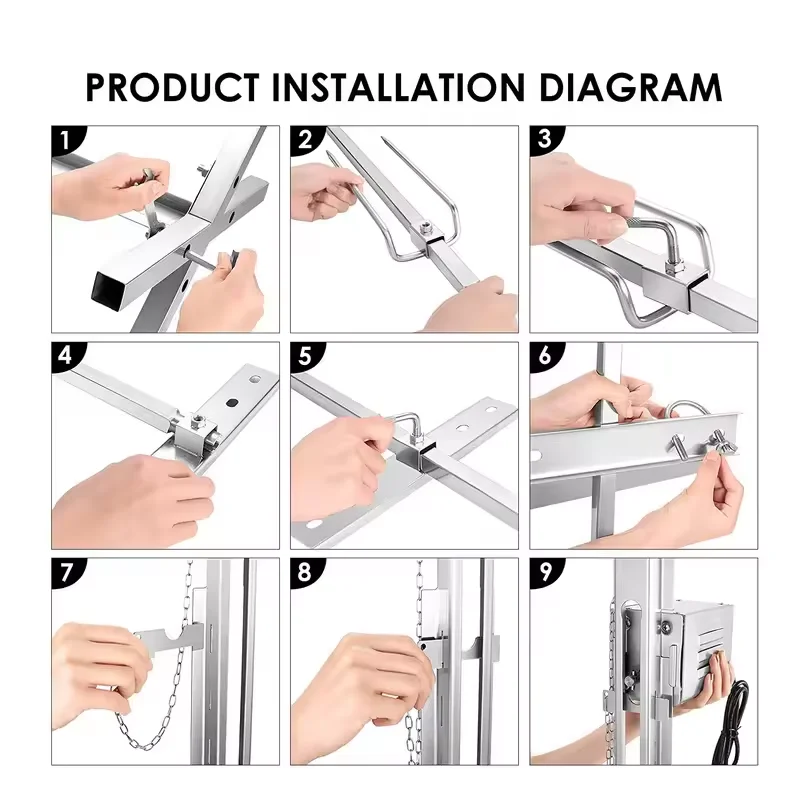 PRODUCT INSTALLATION DIAGRAM

1

2

3

4

5

6

7

8

9