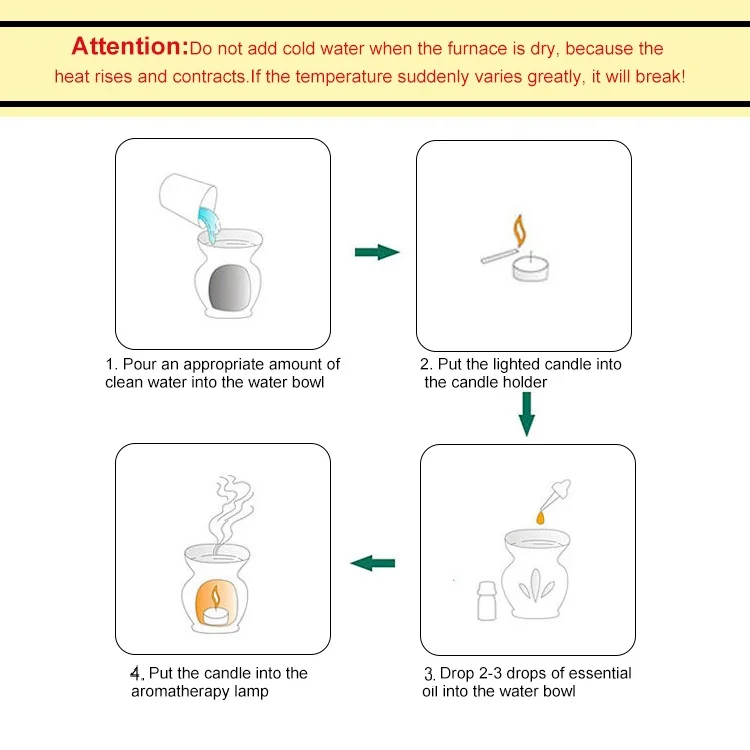 Attention:Do not add cold water when the furnace is dry, because the heat rises and contracts.If the temperature suddenly varies greatly, it will break!

1. Pour an appropriate amount of clean water into the water bowl

2. Put the lighted candle into the candle holder

3. Drop 2-3 drops of essential oil into the water bowl

4. Put the candle into the aromatherapy lamp