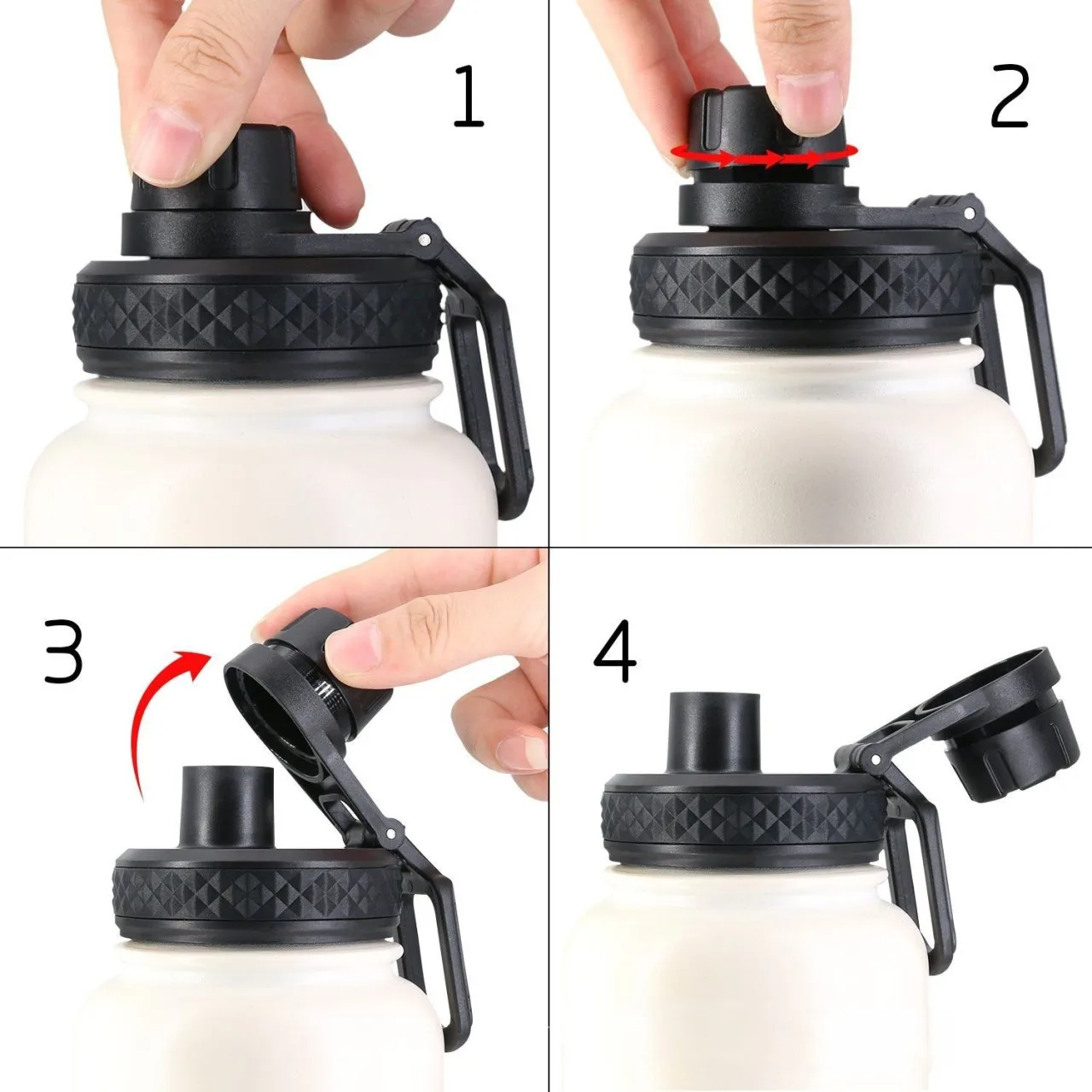 1

2

3

4