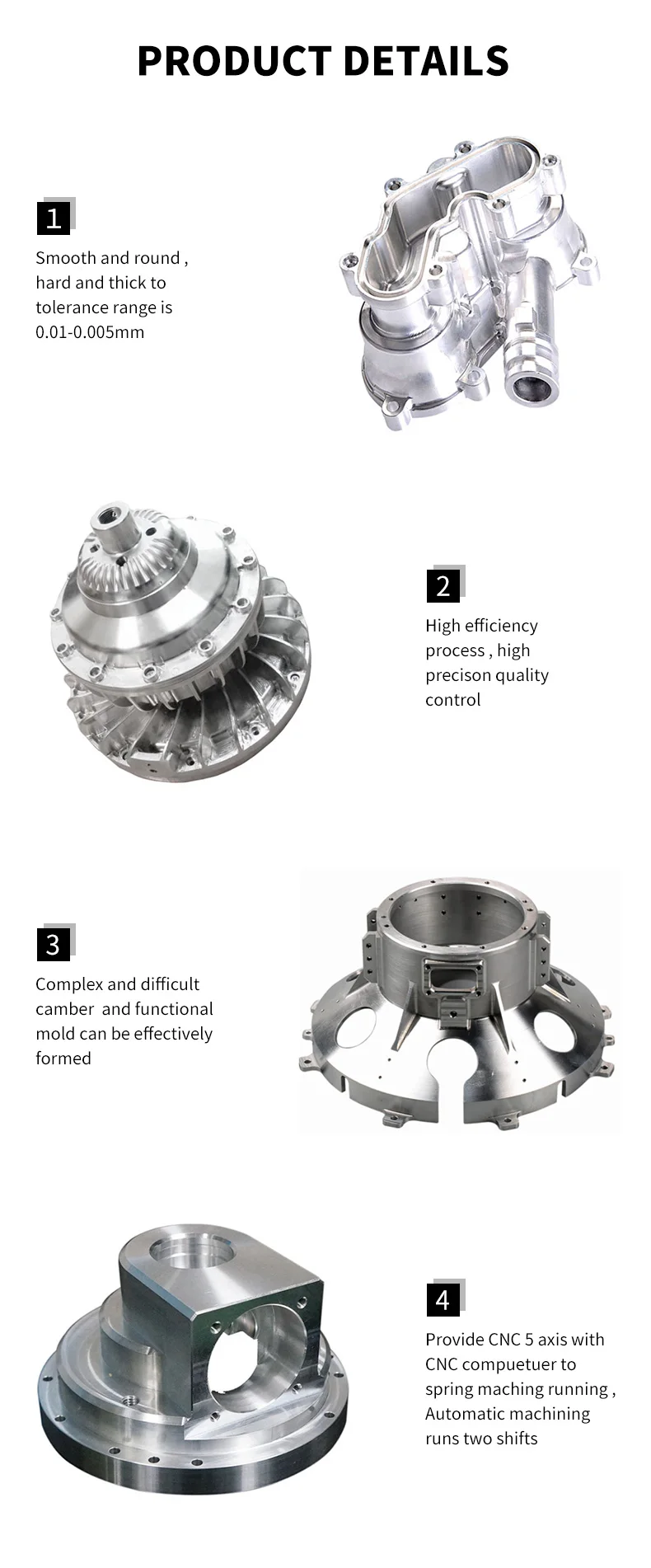 PRODUCT DETAILS

1

Smooth and round , hard and thick to tolerance range is 0.01-0.005mm

2

High efficiency process , high precison quality control

3

Complex and difficult camber and functional mold can be effectively formed

4

Provide CNC 5 axis with CNC compuetuer to spring maching running , Automatic machining runs two shifts