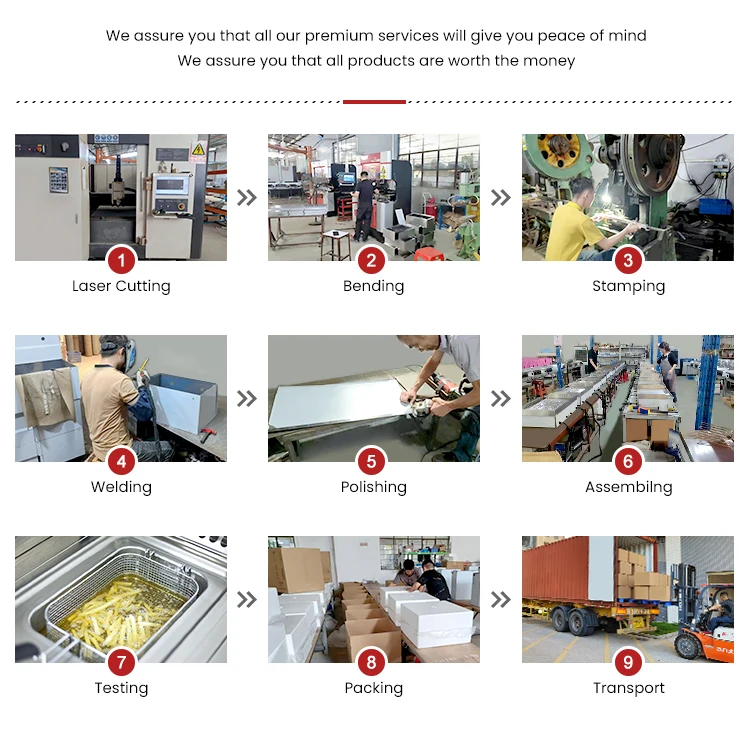 We assure you that all our premium services will give you peace of mind
We assure you that all products are worth the money

1
Laser Cutting

2
Bending

3
Stamping

4
Welding

5
Polishing

6
Assembilng

7
Testing

8
Packing

9
Transport