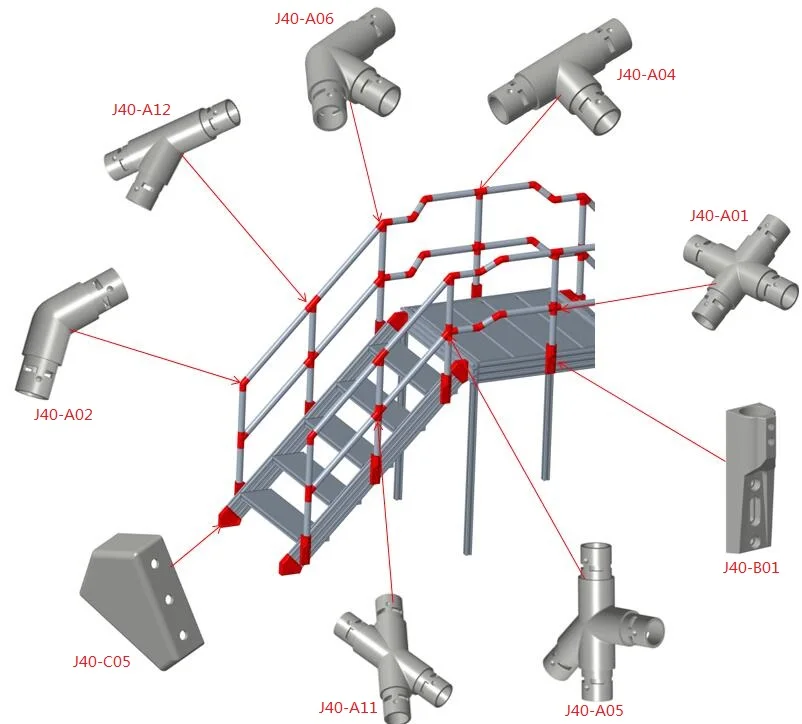 J40-A06

J40-A04

J40-A12

J40-A01

J40-A02

J40-B01

J40-C05

J40-A11

J40-A05