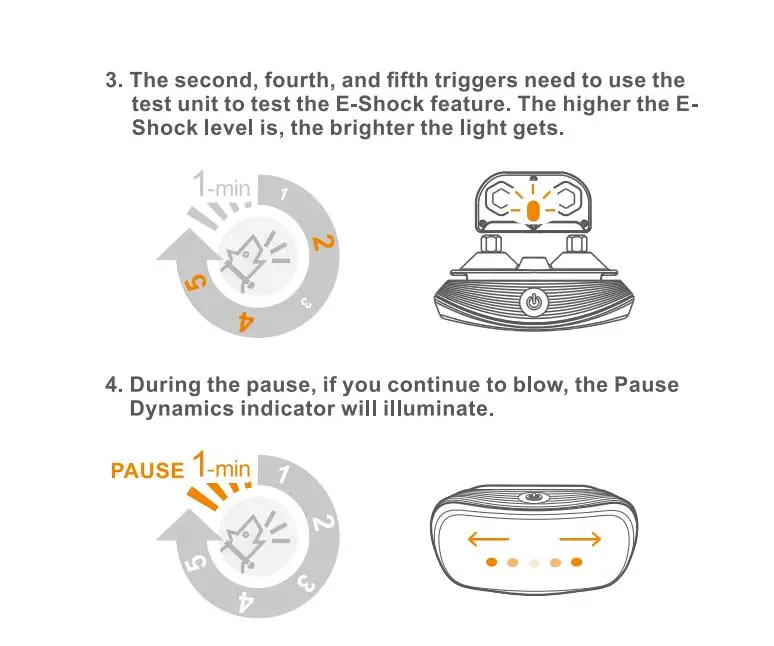 3. The second, fourth, and fifth triggers need to use the test unit to test the E-Shock feature. The higher the E-Shock level is, the brighter the light gets.

1-min
1
2
3
4
5

4. During the pause, if you continue to blow, the Pause Dynamics indicator will illuminate.

PAUSE 1-min
1
2
3
4
5