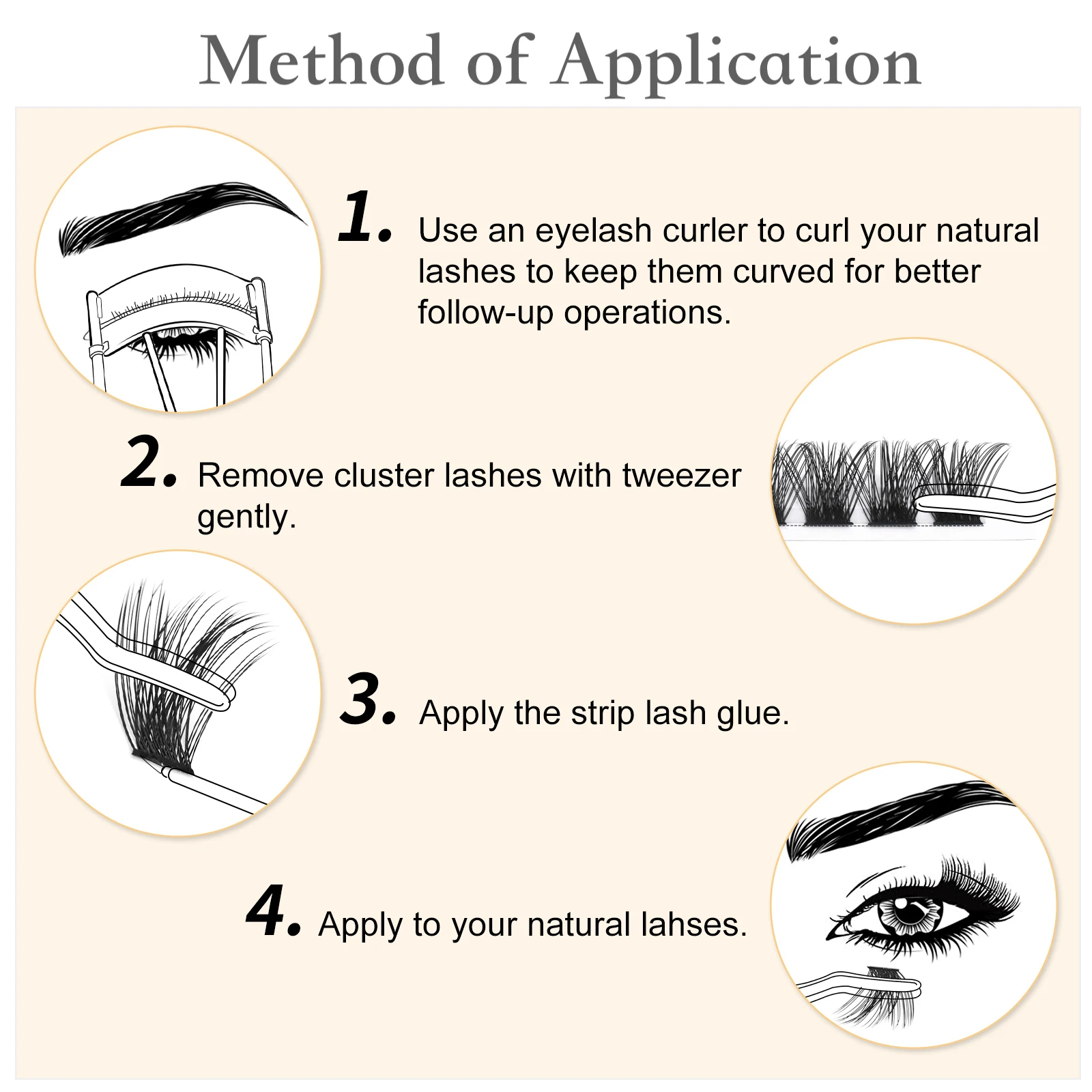 Method of Application

1. Use an eyelash curler to curl your natural lashes to keep them curved for better follow-up operations.

2. Remove cluster lashes with tweezer gently.

3. Apply the strip lash glue.

4. Apply to your natural lahses.