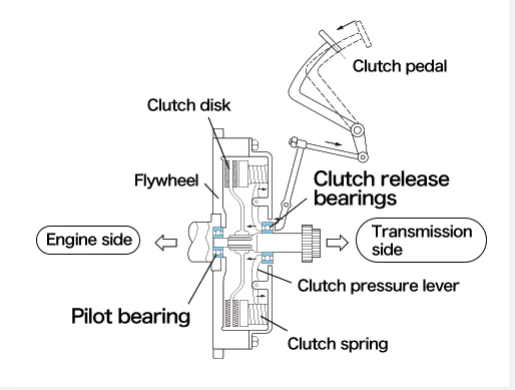 Clutch pedal

Clutch disk

Flywheel

Clutch release bearings

Engine side

Transmission side

Clutch pressure lever

Pilot bearing

Clutch spring