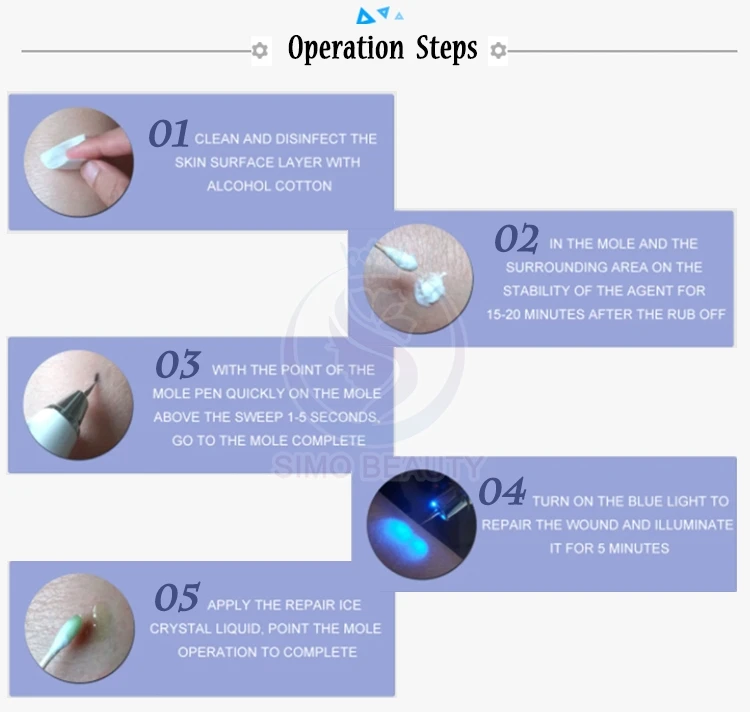 Operation Steps

01 CLEAN AND DISINFECT THE SKIN SURFACE LAYER WITH ALCOHOL COTTON

02 IN THE MOLE AND THE SURROUNDING AREA ON THE STABILITY OF THE AGENT FOR 15-20 MINUTES AFTER THE RUB OFF

03 WITH THE POINT OF THE MOLE PEN QUICKLY ON THE MOLE ABOVE THE SWEEP 1-5 SECONDS, GO TO THE MOLE COMPLETE

SIMO BEAUTY

04 TURN ON THE BLUE LIGHT TO REPAIR THE WOUND AND ILLUMINATE IT FOR 5 MINUTES

05 APPLY THE REPAIR ICE CRYSTAL LIQUID, POINT THE MOLE OPERATION TO COMPLETE