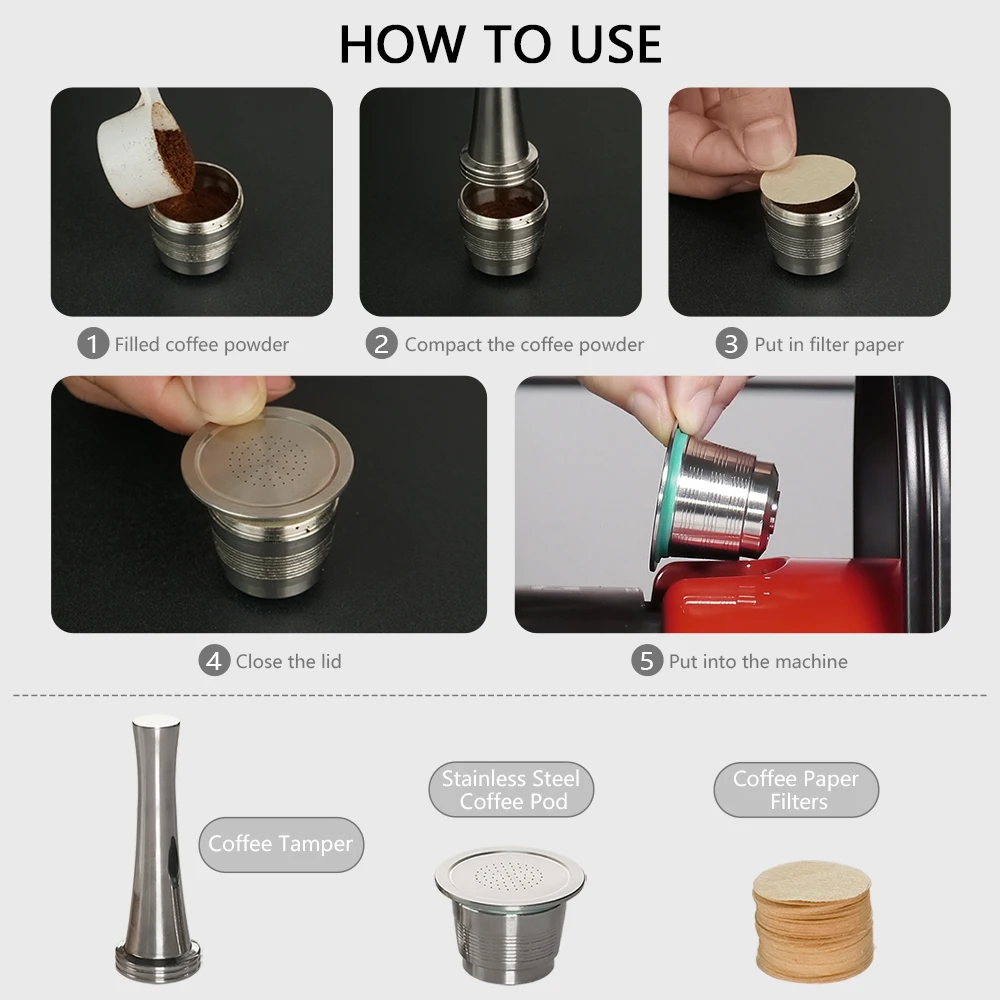 HOW TO USE

1 Filled coffee powder

2 Compact the coffee powder

3 Put in filter paper

4 Close the lid

5 Put into the machine

Coffee Tamper

Stainless Steel Coffee Pod

Coffee Paper Filters