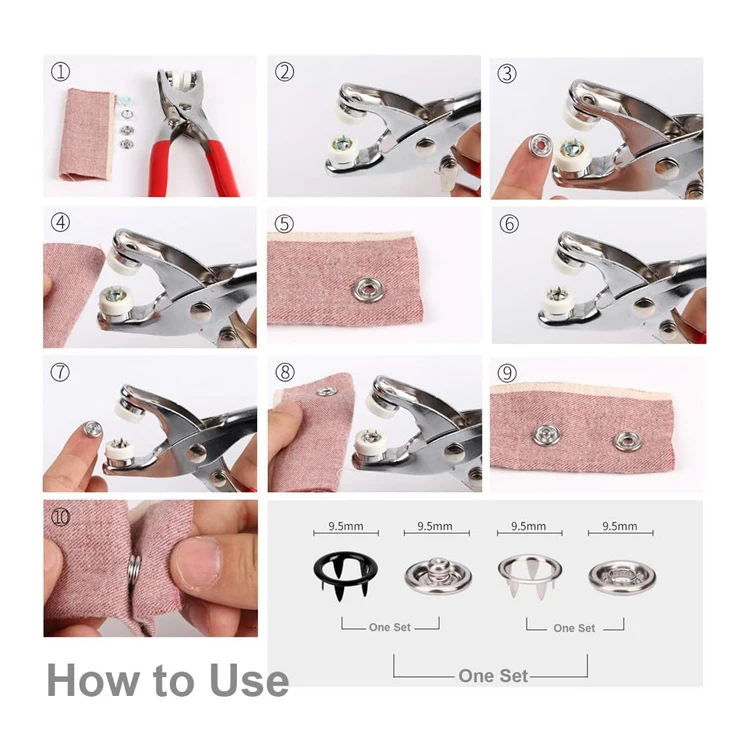 ①

②

③

④

⑤

⑥

⑦

⑧

⑨

⑩

9.5mm 9.5mm 9.5mm 9.5mm

One Set

One Set

One Set

How to Use