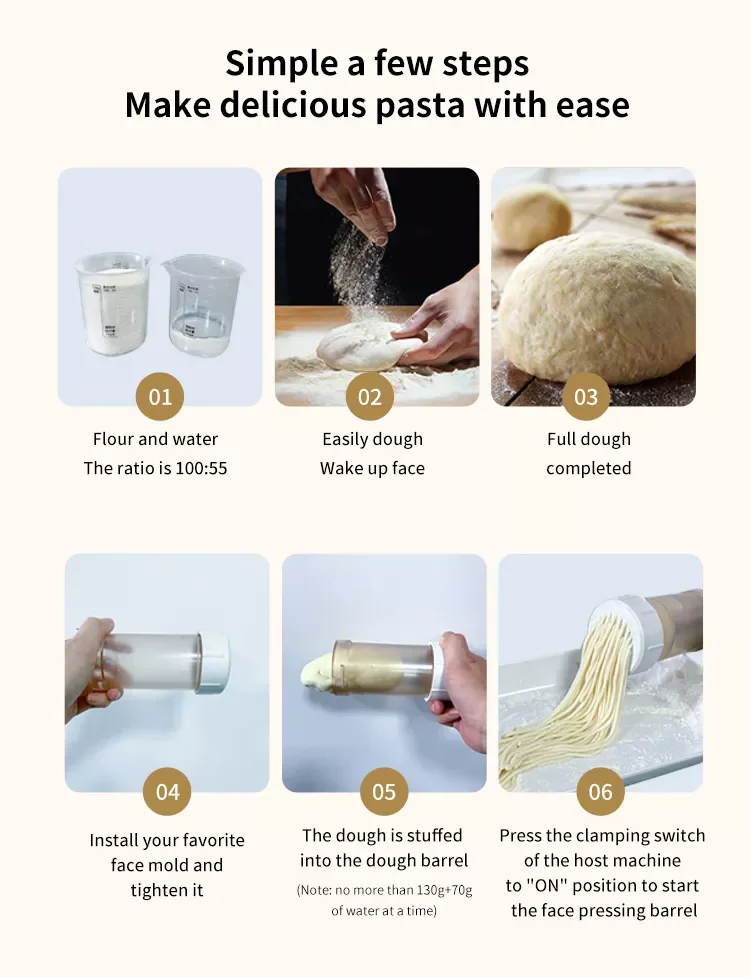 Simple a few steps
Make delicious pasta with ease

01
Flour and water
The ratio is 100:55

02
Easily dough
Wake up face

03
Full dough
completed

04
Install your favorite face mold and tighten it

05
The dough is stuffed into the dough barrel
(Note: no more than 130g+70g of water at a time)

06
Press the clamping switch of the host machine to "ON" position to start the face pressing barrel