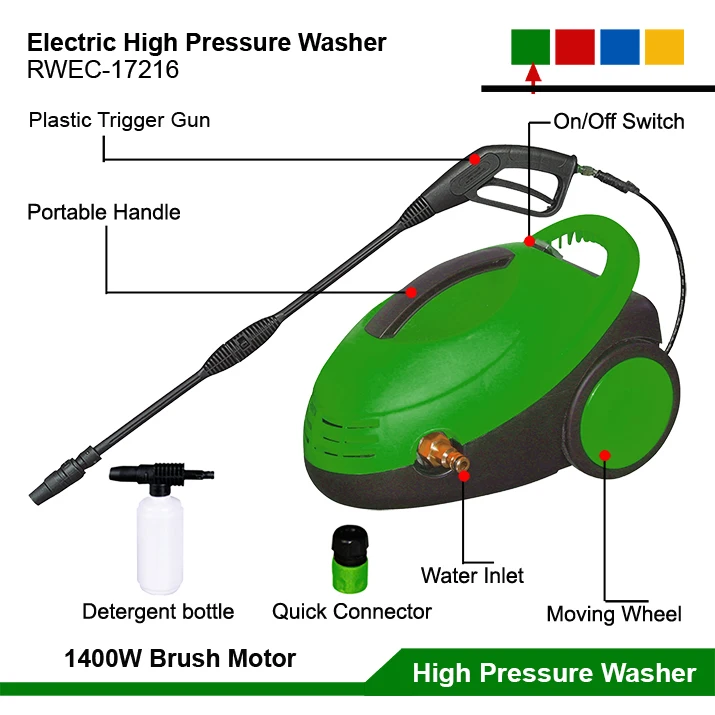 Electric High Pressure Washer
RWEC-17216

Plastic Trigger Gun

On/Off Switch

Portable Handle

Detergent bottle

Quick Connector

Water Inlet

Moving Wheel

1400W Brush Motor

High Pressure Washer