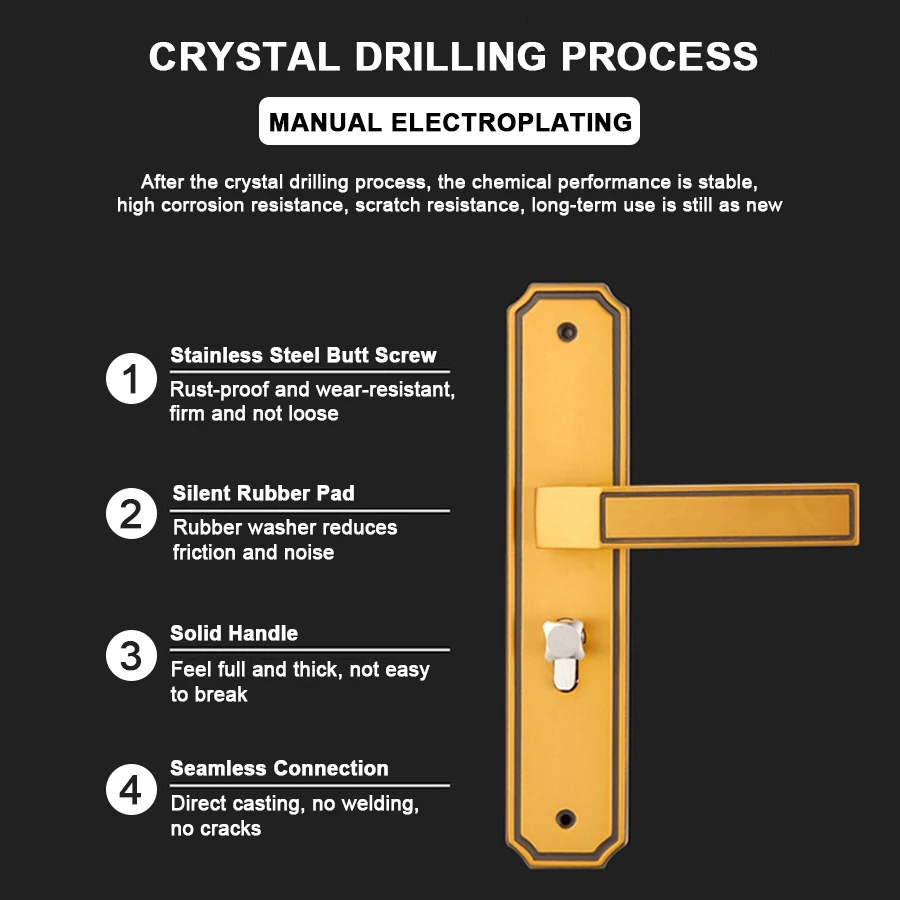 CRYSTAL DRILLING PROCESS

MANUAL ELECTROPLATING

After the crystal drilling process, the chemical performance is stable, high corrosion resistance, scratch resistance, long-term use is still as new

1 Stainless Steel Butt Screw
Rust-proof and wear-resistant, firm and not loose

2 Silent Rubber Pad
Rubber washer reduces friction and noise

3 Solid Handle
Feel full and thick, not easy to break

4 Seamless Connection
Direct casting, no welding, no cracks