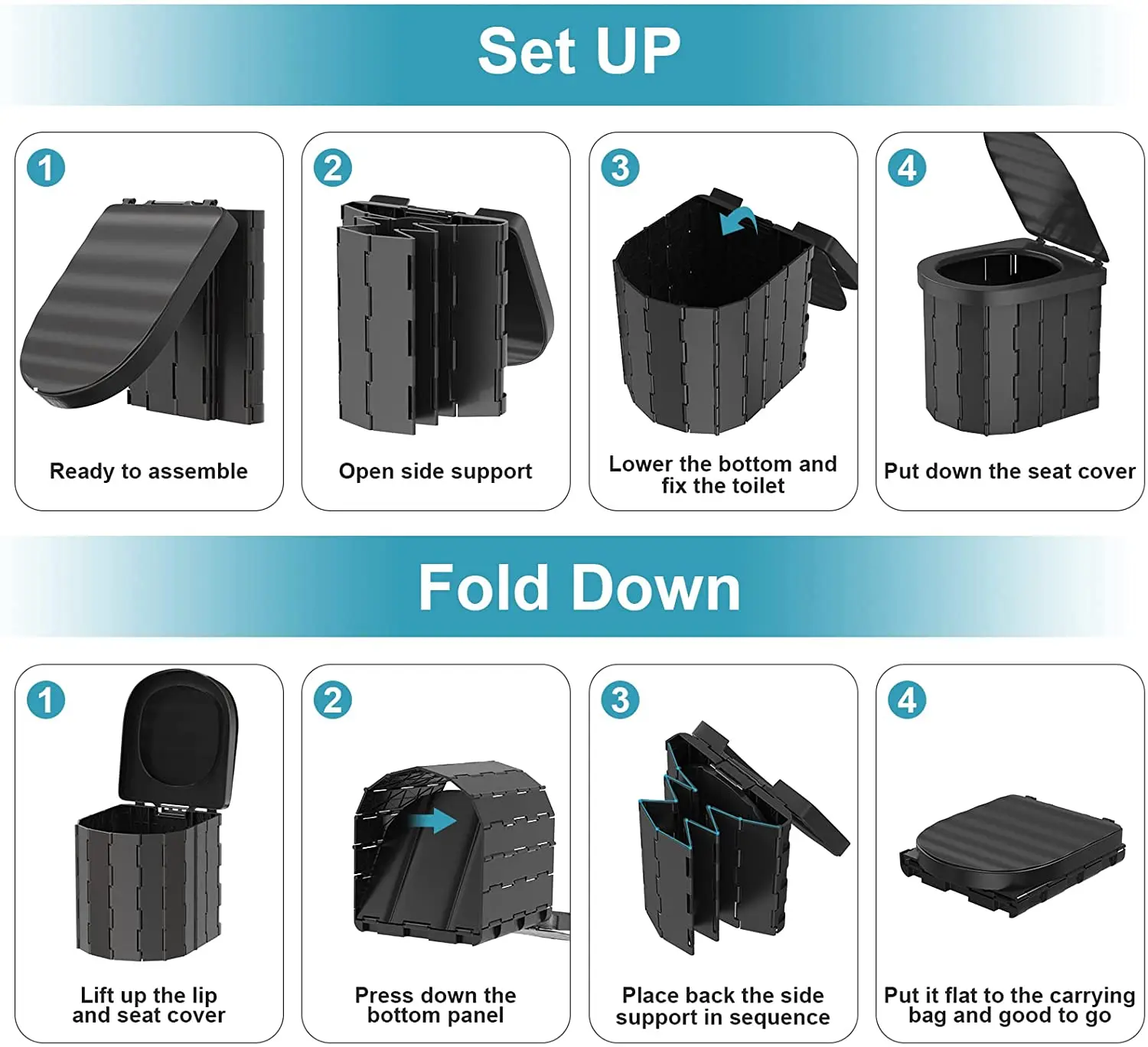 Set UP

1
Ready to assemble

2
Open side support

3
Lower the bottom and fix the toilet

4
Put down the seat cover

Fold Down

1
Lift up the lip and seat cover

2
Press down the bottom panel

3
Place back the side support in sequence

4
Put it flat to the carrying bag and good to go