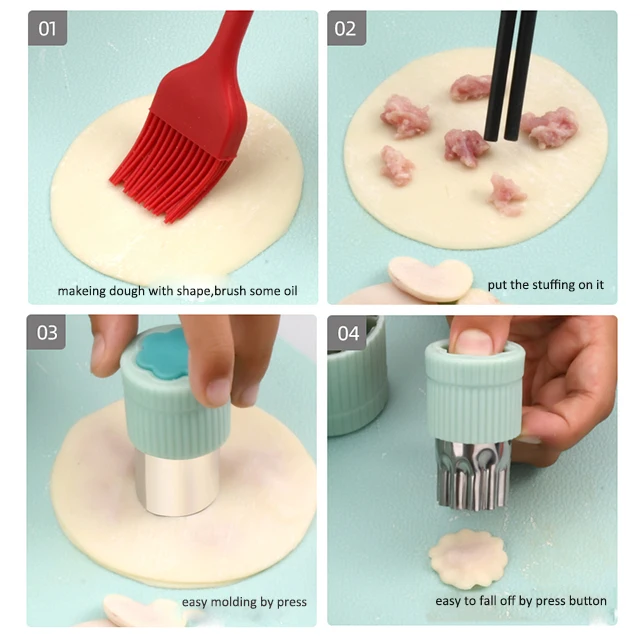 01

makeing dough with shape,brush some oil

02

put the stuffing on it

03

easy molding by press

04

easy to fall off by press button