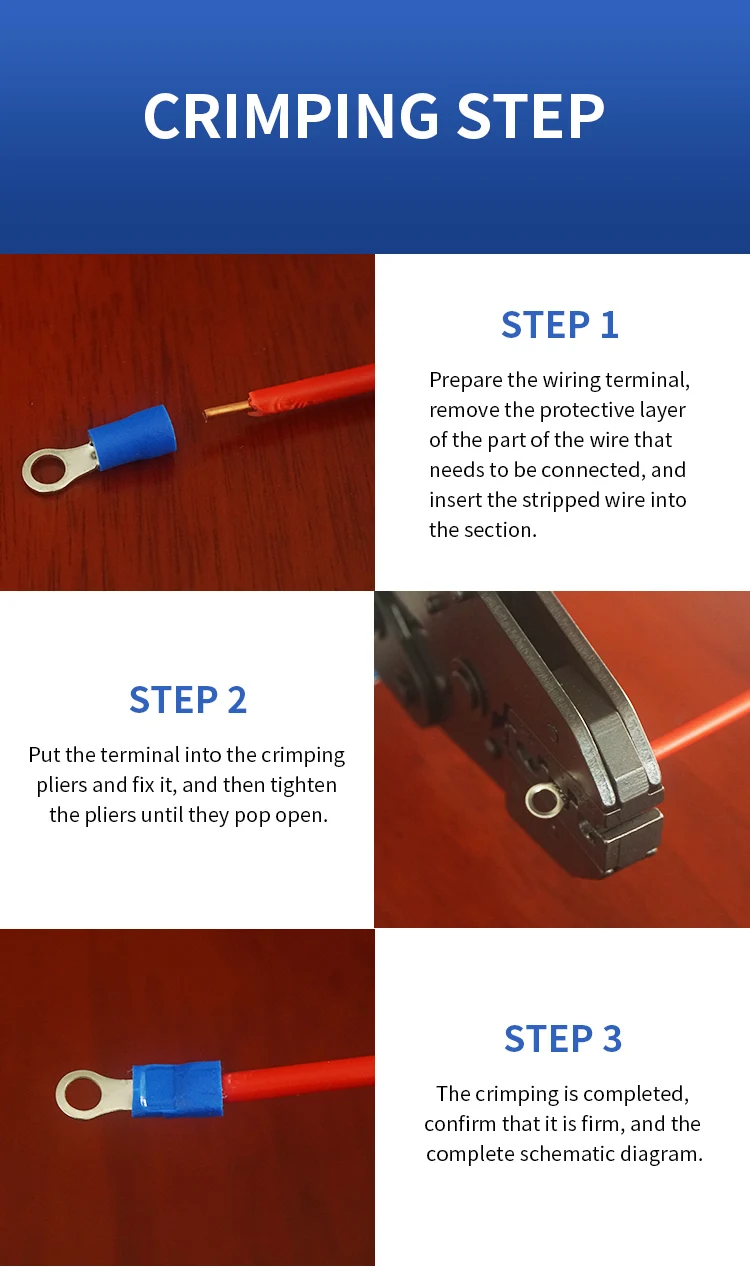 CRIMPING STEP

STEP 1

Prepare the wiring terminal, remove the protective layer of the part of the wire that needs to be connected, and insert the stripped wire into the section.

STEP 2

Put the terminal into the crimping pliers and fix it, and then tighten the pliers until they pop open.

STEP 3

The crimping is completed, confirm that it is firm, and the complete schematic diagram.