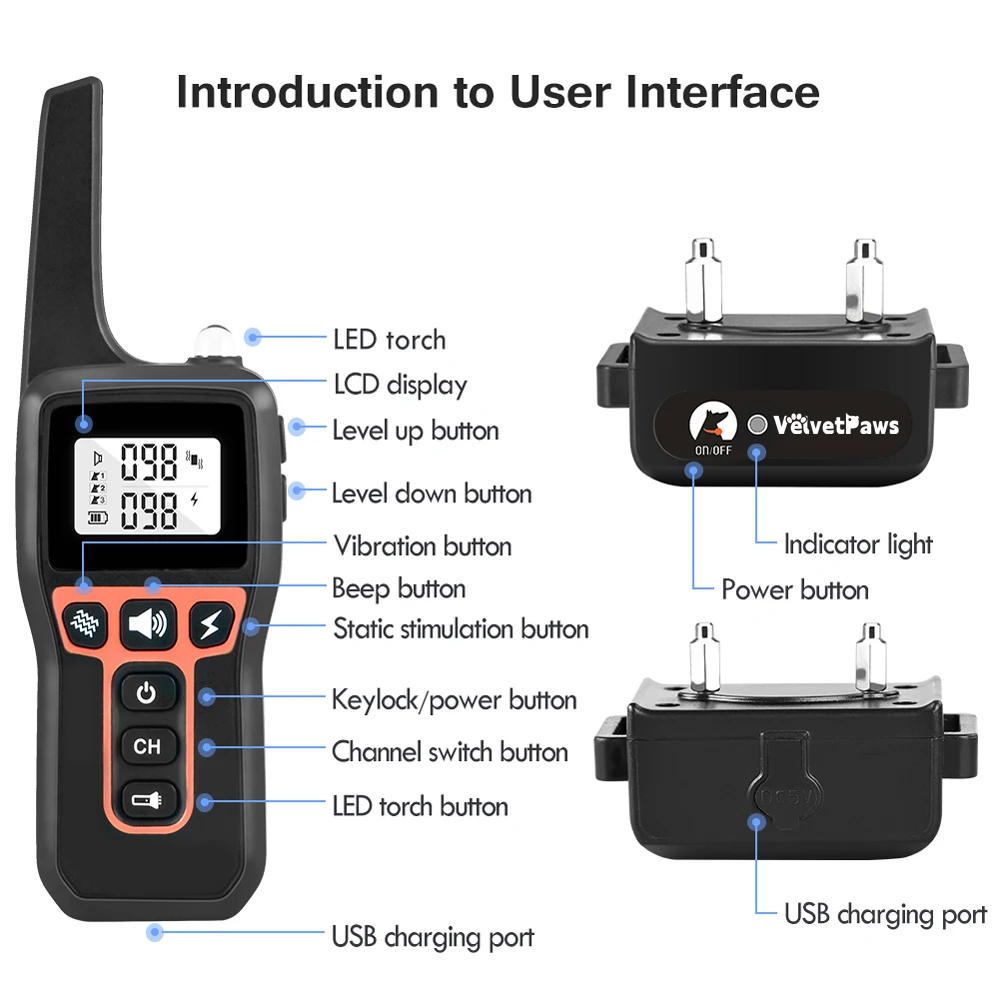 Introduction to User Interface

LED torch
LCD display
Level up button
Level down button
Vibration button
Beep button
Static stimulation button
Keylock/power button
Channel switch button
LED torch button
USB charging port

098
1
2
3
098

CH

ON/OFF
VelvetPaws

Indicator light
Power button

DC5V

USB charging port