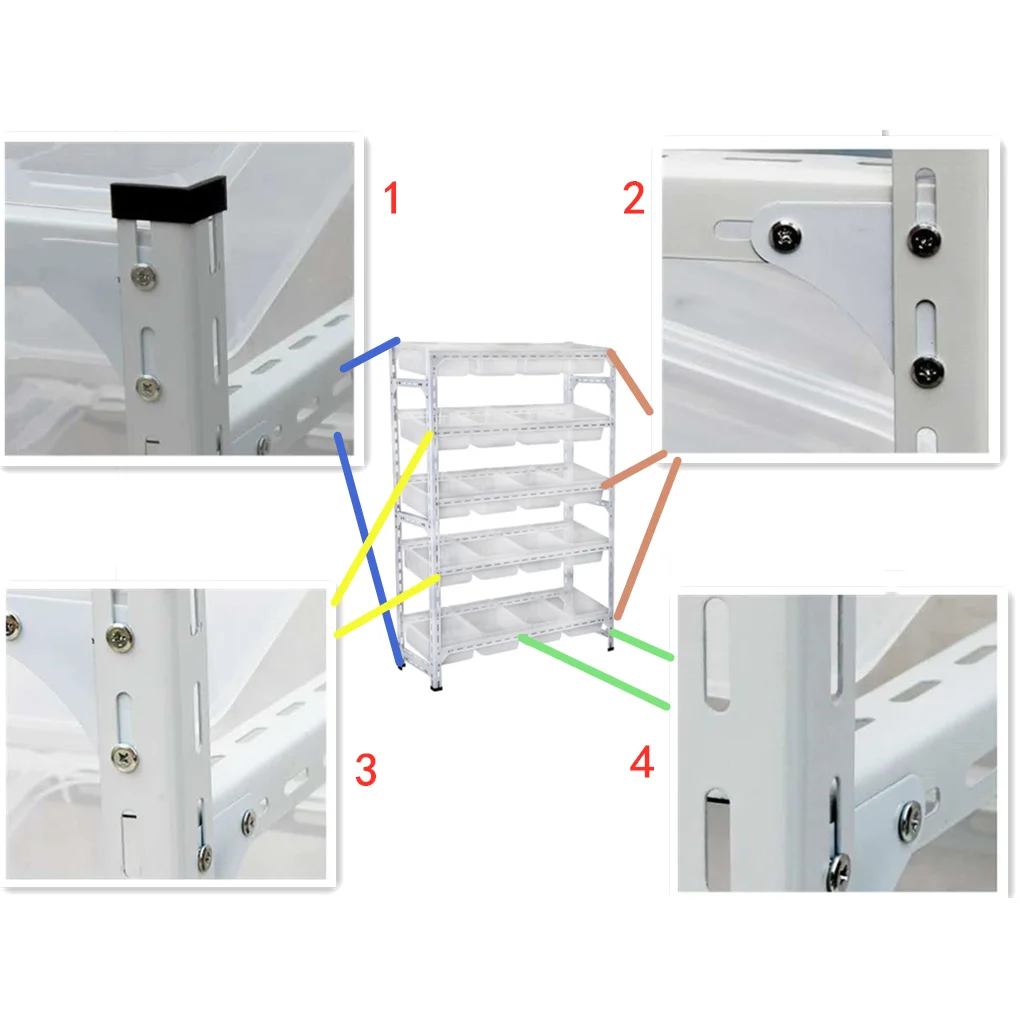 1

2

3

4