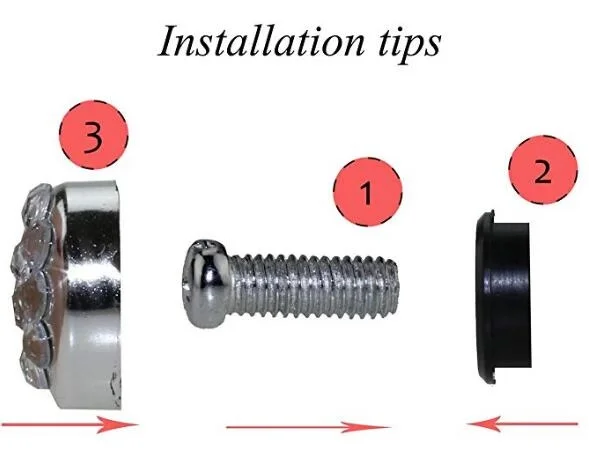 Installation tips

3

1

2