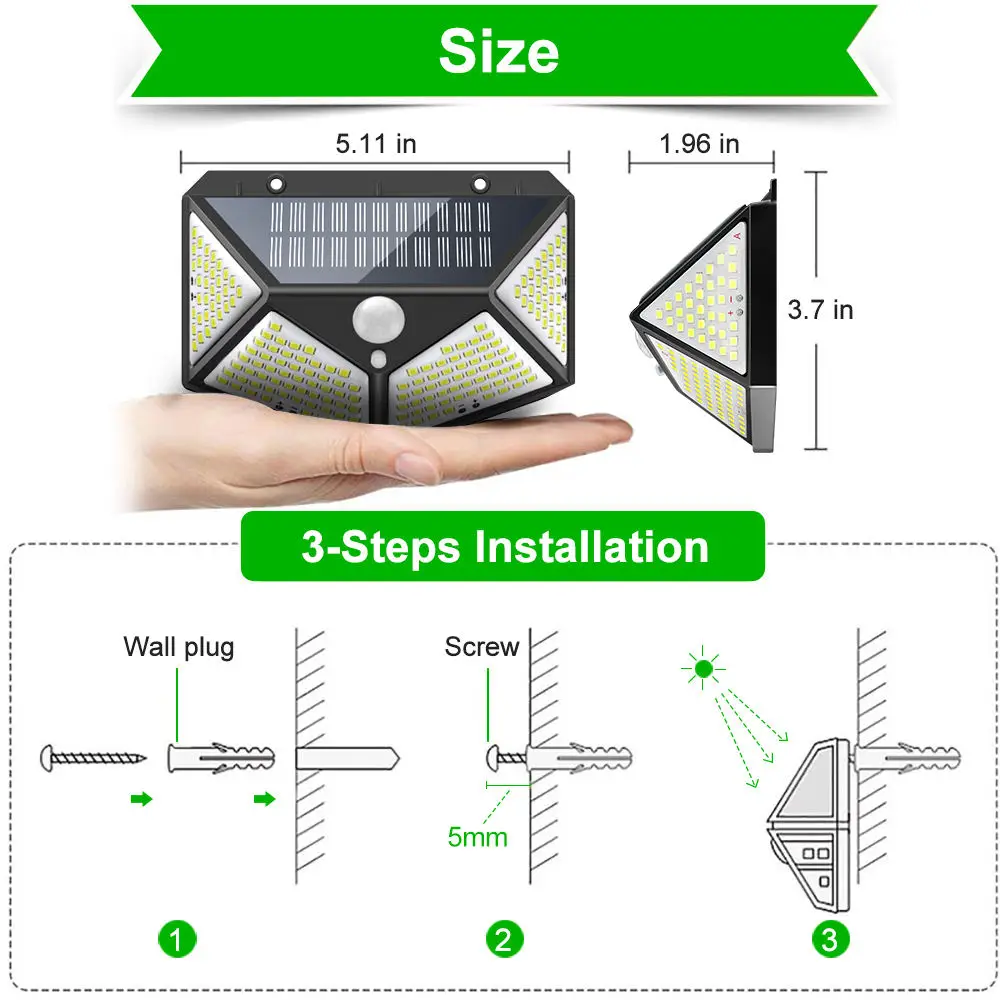 Size

5.11 in

1.96 in

3.7 in

3-Steps Installation

Wall plug

Screw

5mm

1

2

3