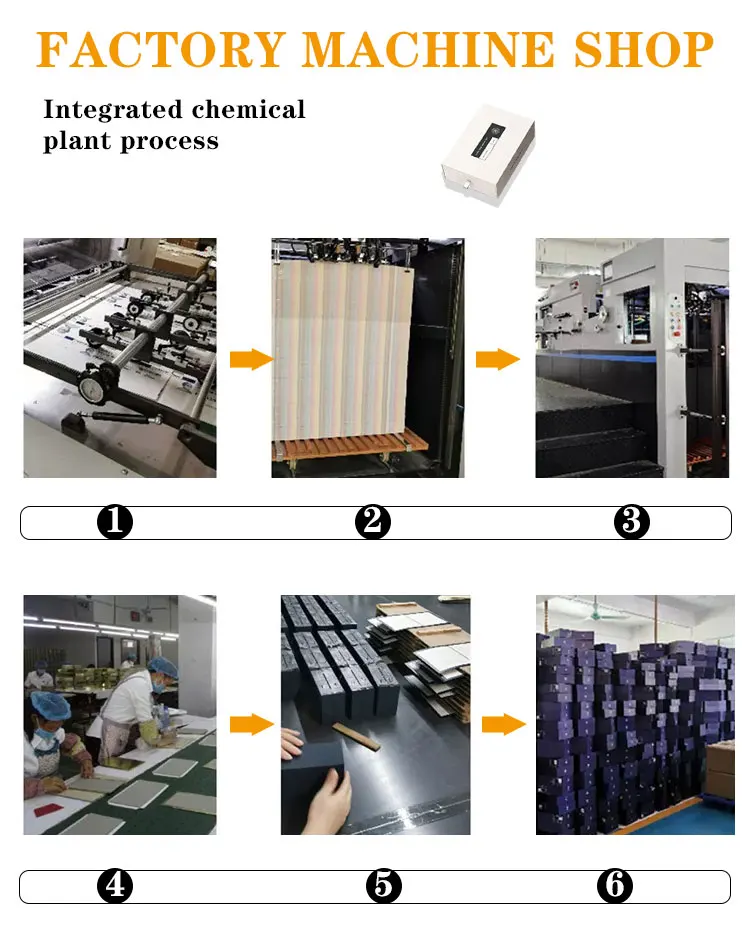 FACTORY MACHINE SHOP

Integrated chemical plant process

1
2
3

4
5
6